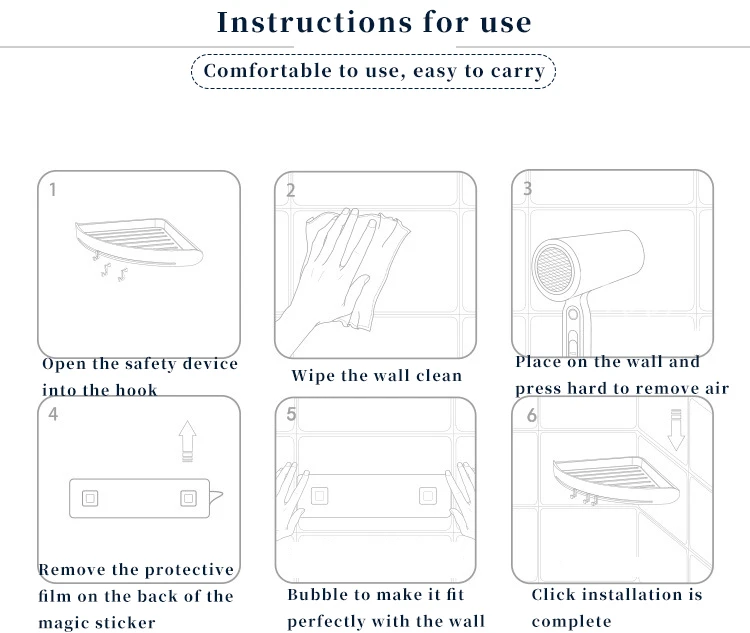 Instructions for use

Comfortable to use, easy to carry

1

Open the safety device into the hook

2

Wipe the wall clean

3

Place on the wall and press hard to remove air

4

Remove the protective film on the back of the magic sticker

5

Bubble to make it fit perfectly with the wall

6

Click installation is complete