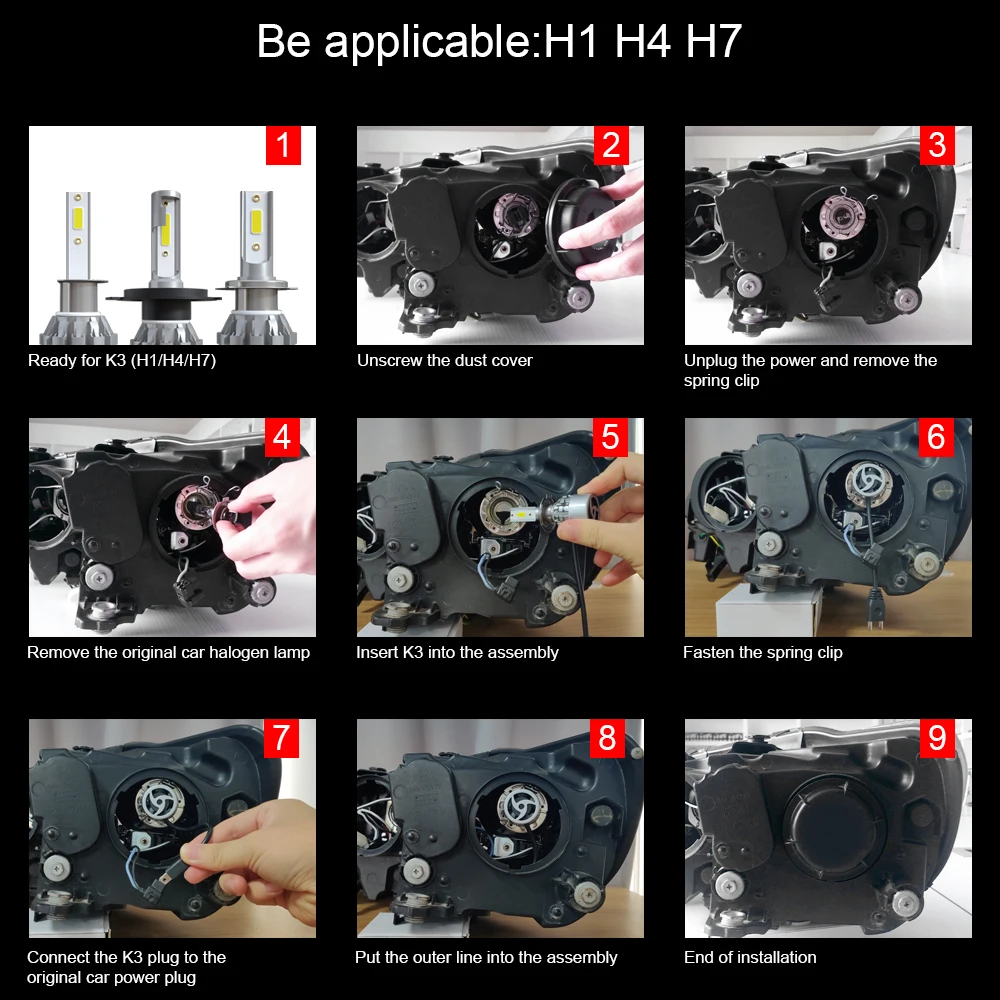 Be applicable:H1 H4 H7

1
Ready for K3 (H1/H4/H7)

2
Unscrew the dust cover

3
Unplug the power and remove the spring clip

4
Remove the original car halogen lamp

5
Insert K3 into the assembly

6
Fasten the spring clip

7
Connect the K3 plug to the original car power plug

8
Put the outer line into the assembly

9
End of installation