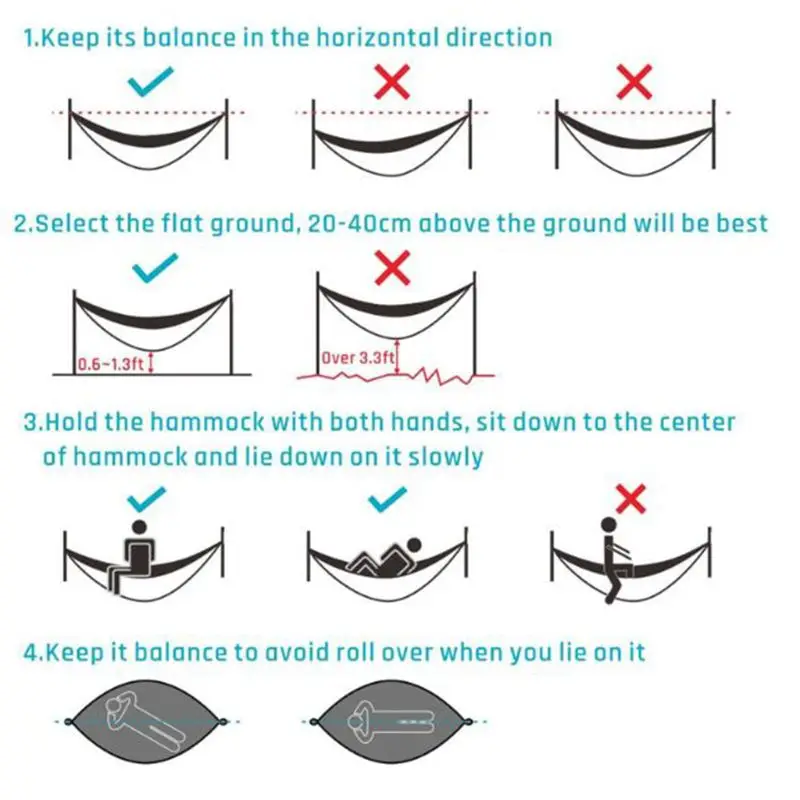 1.Keep its balance in the horizontal direction

2.Select the flat ground, 20-40cm above the ground will be best

0.6~1.3ft

Over 3.3ft

3.Hold the hammock with both hands, sit down to the center of hammock and lie down on it slowly

4.Keep it balance to avoid roll over when you lie on it