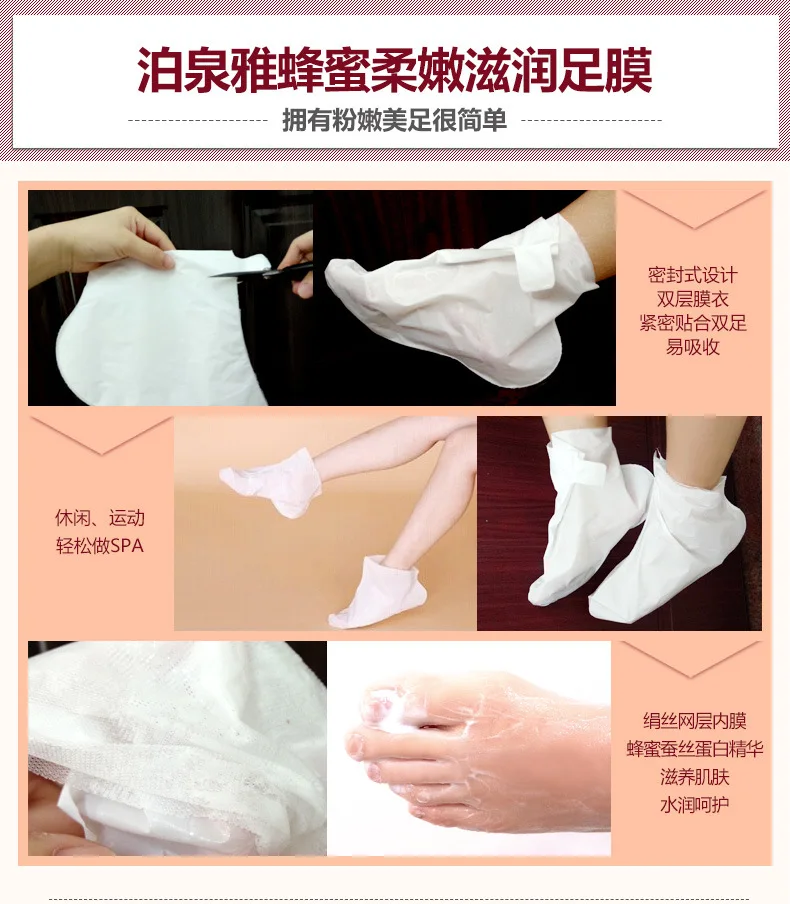 泊泉雅蜂蜜柔嫩滋润足膜

拥有粉嫩美足很简单

密封式设计
双层膜衣
紧密贴合双足
易吸收

休闲、运动
轻松做SPA

绢丝网层内膜
蜂蜜蚕丝蛋白精华
滋养肌肤
水润呵护