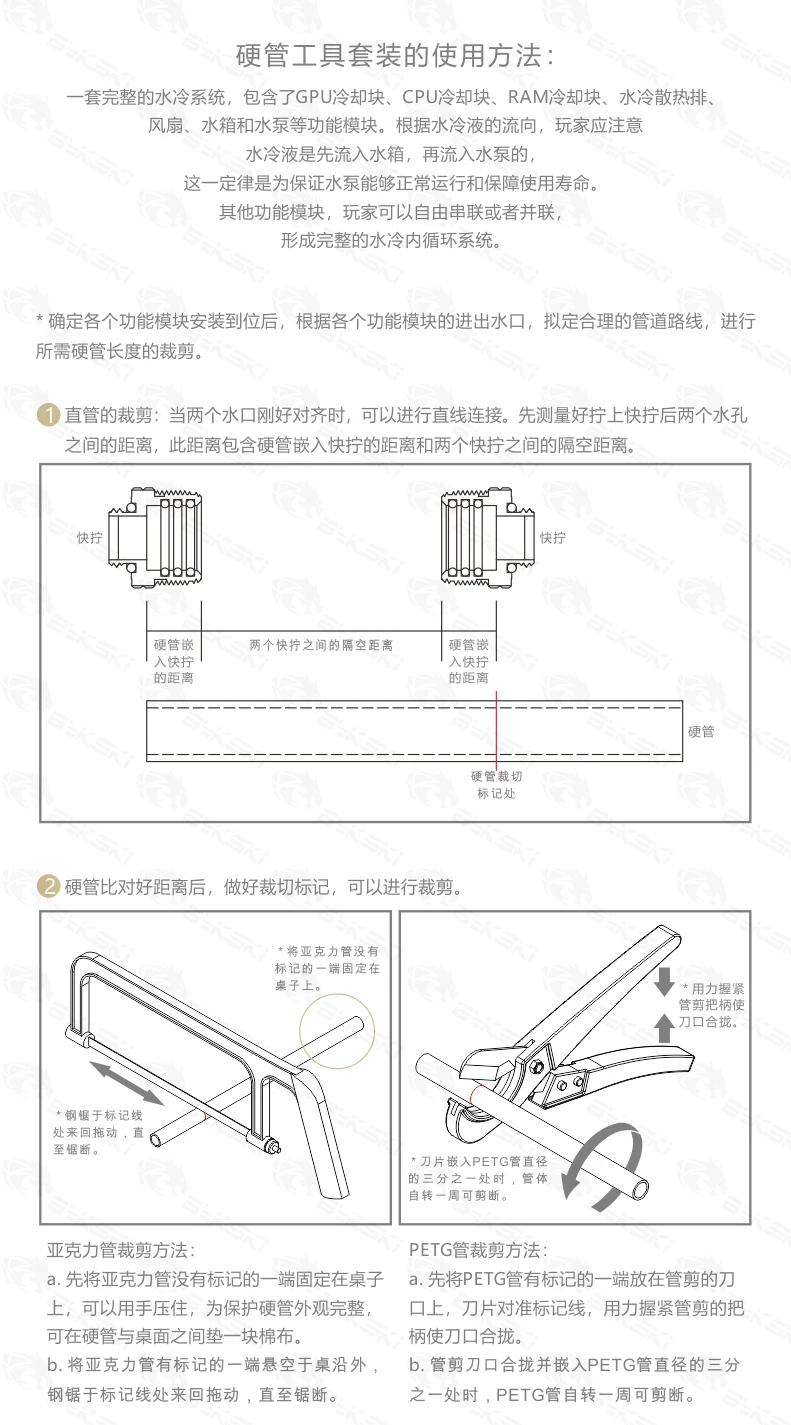 硬管工具套装的使用方法：

一套完整的水冷系统，包含了GPU冷却块、CPU冷却块、RAM冷却块、水冷散热排、风扇、水箱和水泵等功能模块。根据水冷液的流向，玩家应注意水冷液是先流入水箱，再流入水泵的，这一定律是为保证水泵能够正常运行和保障使用寿命。其他功能模块，玩家可以自由串联或者并联，形成完整的水冷内循环系统。

* 确定各个功能模块安装到位后，根据各个功能模块的进出水口，拟定合理的管道路线，进行所需硬管长度的裁剪。

1 直管的裁剪：当两个水口刚好对齐时，可以进行直线连接。先测量好拧上快拧后两个水孔之间的距离，此距离包含硬管嵌入快拧的距离和两个快拧之间的隔空距离。

快拧

快拧

硬管嵌入快拧的距离

两个快拧之间的隔空距离

硬管嵌入快拧的距离

硬管

硬管裁切标记处

2 硬管比对好距离后，做好裁切标记，可以进行裁剪。

* 将亚克力管没有标记的一端固定在桌子上。

* 钢锯于标记线处来回拖动，直至锯断。

* 用力握紧管剪把柄使刀口合拢。

* 刀片嵌入PETG管直径的三分之一处时，管体自转一周可剪断。

亚克力管裁剪方法：
a. 先将亚克力管没有标记的一端固定在桌子上，可以用手压住，为保护硬管外观完整，可在硬管与桌面之间垫一块棉布。
b. 将亚克力管有标记的一端悬空于桌沿外，钢锯于标记线处来回拖动，直至锯断。

PETG管裁剪方法：
a. 先将PETG管有标记的一端放在管剪的刀口上，刀片对准标记线，用力握紧管剪的把柄使刀口合拢。
b. 管剪刀口合拢并嵌入PETG管直径的三分之一处时，PETG管自转一周可剪断。