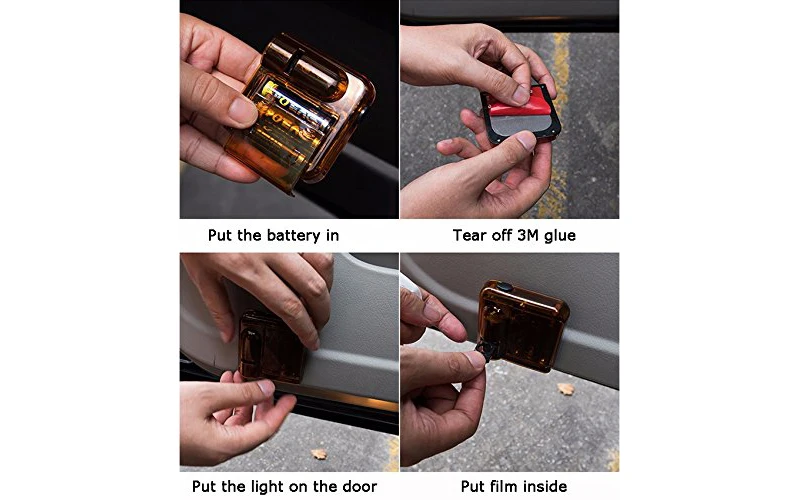 Put the battery in

Tear off 3M glue

Put the light on the door

Put film inside