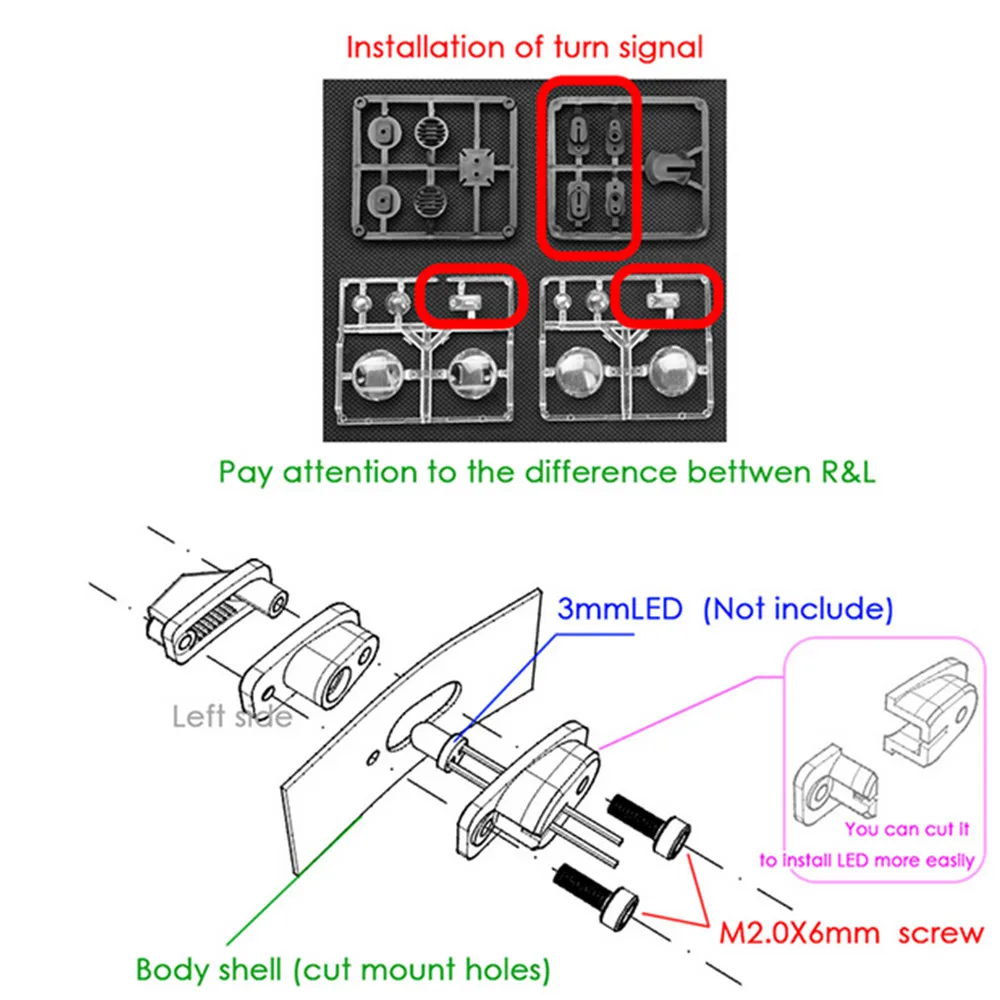 Installation of turn signal

Pay attention to the difference bettwen R&L

3mmLED (Not include)

Left side

You can cut it to install LED more easily

M2.0X6mm screw

Body shell (cut mount holes)