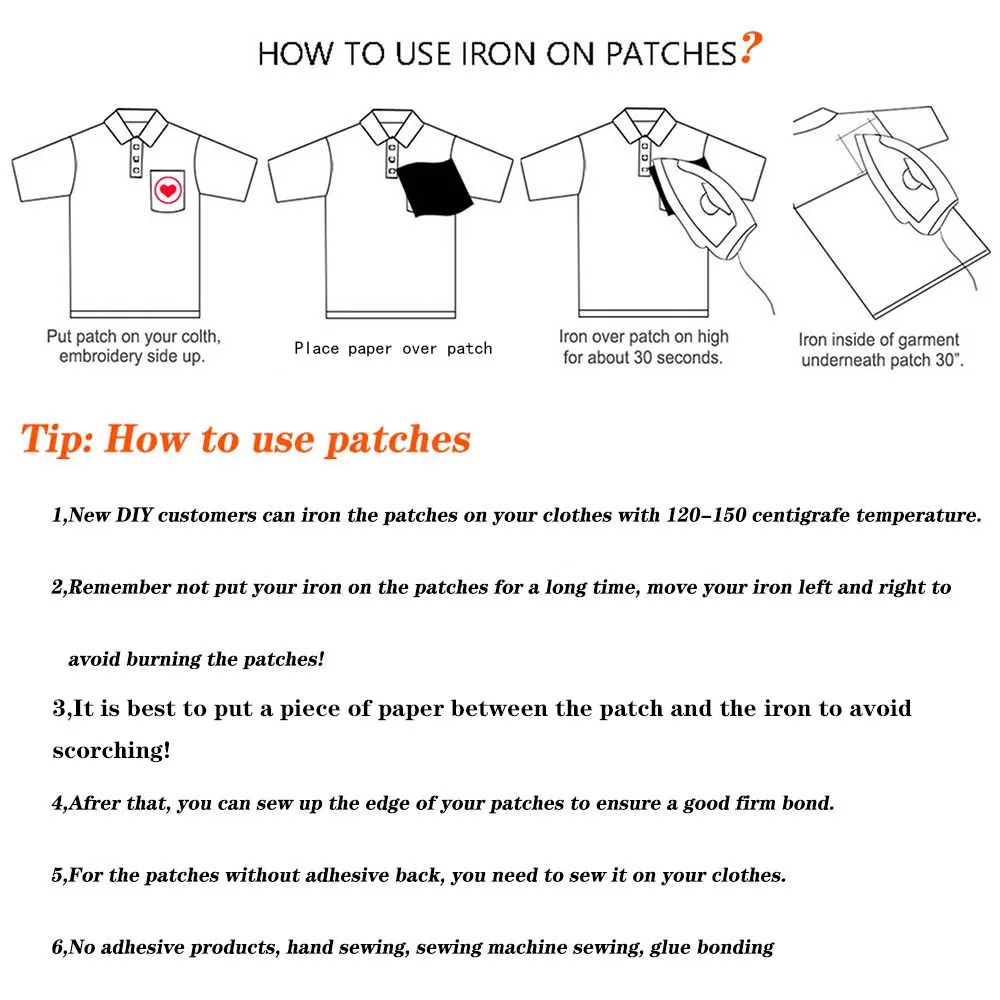 HOW TO USE IRON ON PATCHES?

Put patch on your colth, embroidery side up.

Place paper over patch

Iron over patch on high for about 30 seconds.

Iron inside of garment underneath patch 30".

Tip: How to use patches

1,New DIY customers can iron the patches on your clothes with 120–150 centigrafe temperature.

2,Remember not put your iron on the patches for a long time, move your iron left and right to avoid burning the patches!

3,It is best to put a piece of paper between the patch and the iron to avoid scorching!

4,Afrer that, you can sew up the edge of your patches to ensure a good firm bond.

5,For the patches without adhesive back, you need to sew it on your clothes.

6,No adhesive products, hand sewing, sewing machine sewing, glue bonding