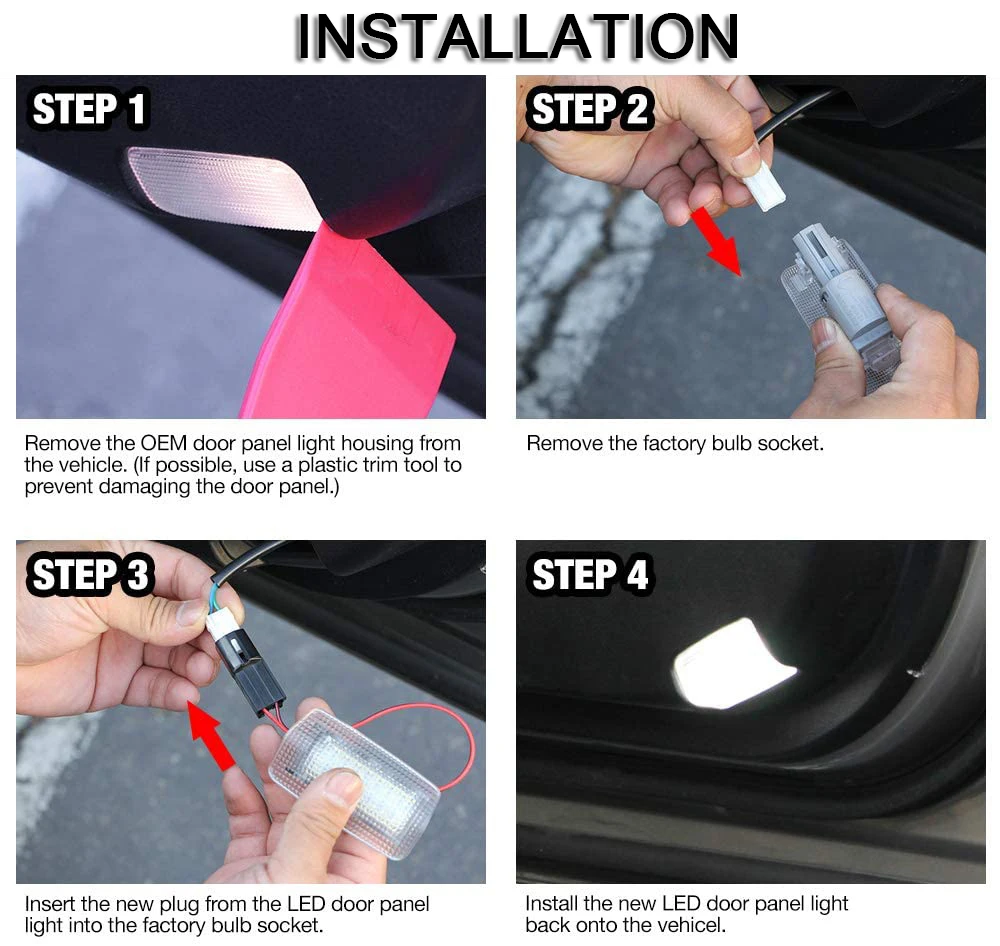 INSTALLATION

STEP 1

Remove the OEM door panel light housing from the vehicle. (If possible, use a plastic trim tool to prevent damaging the door panel.)

STEP 2

Remove the factory bulb socket.

STEP 3

Insert the new plug from the LED door panel light into the factory bulb socket.

STEP 4

Install the new LED door panel light back onto the vehicel.