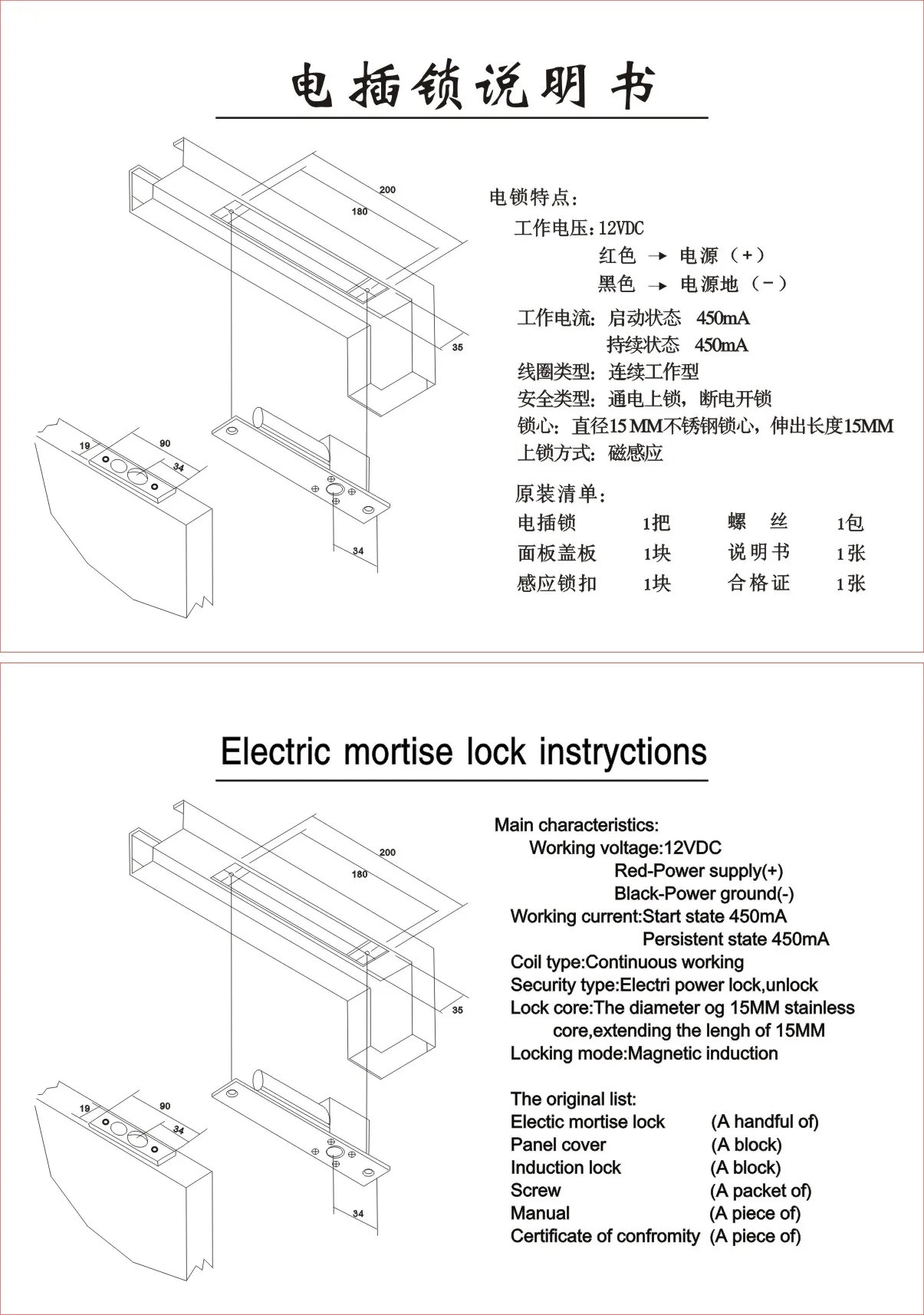 电插锁说明书

200
180
35
19
90
34
34

电锁特点：
工作电压：12VDC
红色 → 电源（+）
黑色 → 电源地（-）
工作电流：启动状态 450mA
持续状态 450mA
线圈类型：连续工作型
安全类型：通电上锁，断电开锁
锁心：直径15 MM不锈钢锁心，伸出长度15MM
上锁方式：磁感应

原装清单：

| 电插锁 | 1把 | 螺 丝 | 1包 |
|---|---|---|---|
| 面板盖板 | 1块 | 说明书 | 1张 |
| 感应锁扣 | 1块 | 合格证 | 1张 |

Electric mortise lock instryctions

200
180
35
19
90
34
34

Main characteristics:
Working voltage:12VDC
Red-Power supply(+)
Black-Power ground(-)
Working current:Start state 450mA
Persistent state 450mA
Coil type:Continuous working
Security type:Electri power lock,unlock
Lock core:The diameter og 15MM stainless core,extending the lengh of 15MM
Locking mode:Magnetic induction

The original list:

| Electic mortise lock | (A handful of) |
|---|---|
| Panel cover | (A block) |
| Induction lock | (A block) |
| Screw | (A packet of) |
| Manual | (A piece of) |
| Certificate of confromity | (A piece of) |