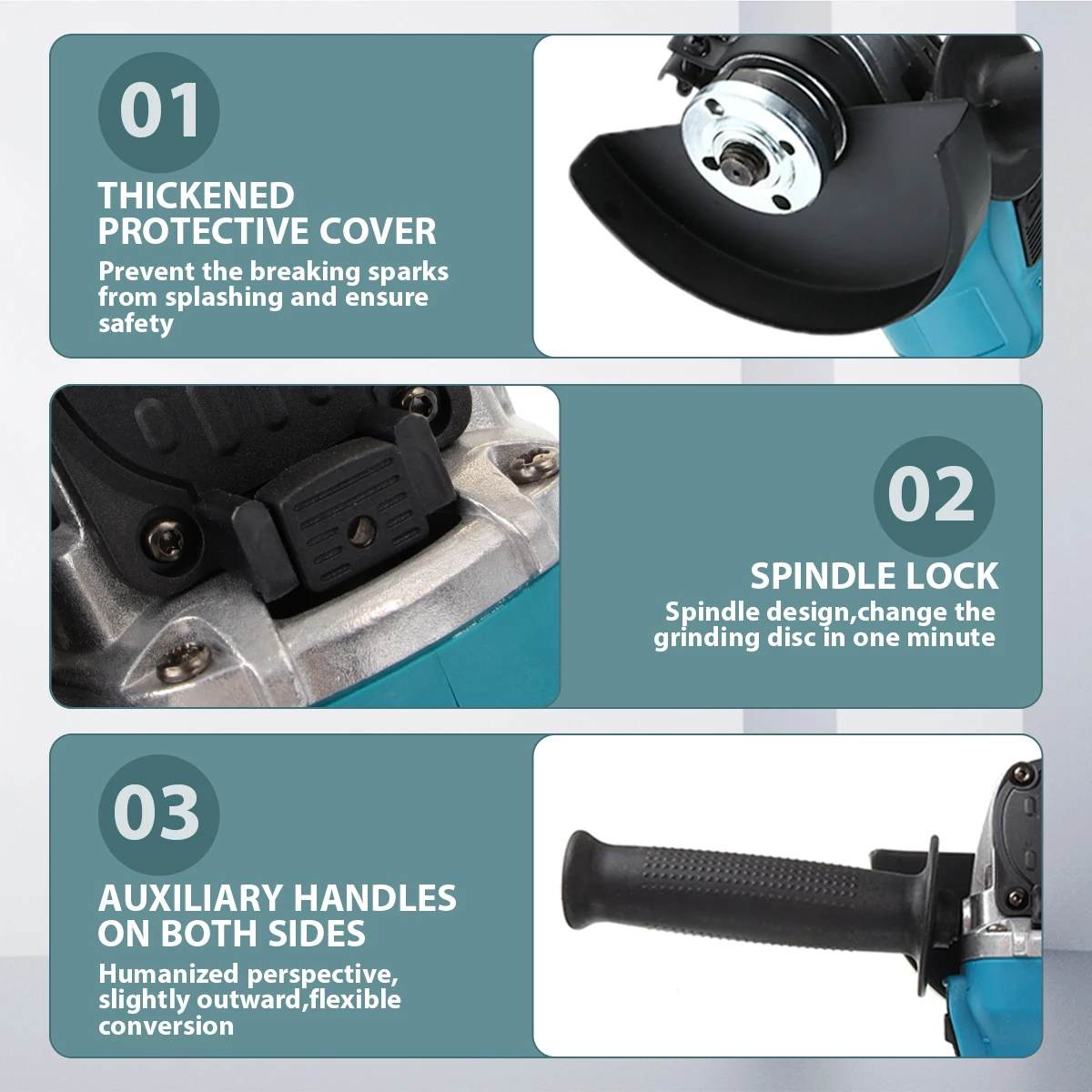 01

THICKENED PROTECTIVE COVER

Prevent the breaking sparks from splashing and ensure safety

02

SPINDLE LOCK

Spindle design,change the grinding disc in one minute

03

AUXILIARY HANDLES ON BOTH SIDES

Humanized perspective, slightly outward,flexible conversion