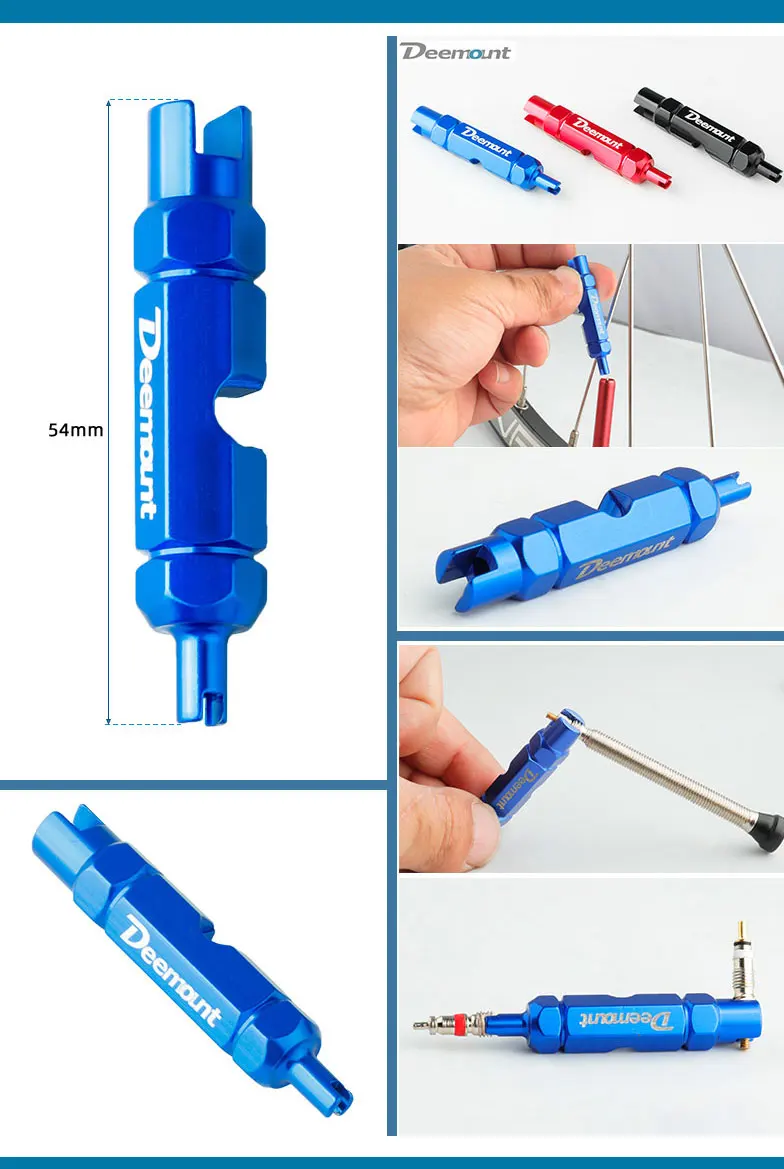 54mm

Deemount

Deemount

Deemount

Deemount

Deemount

Deemount

Deemount

Deemount

Deemount