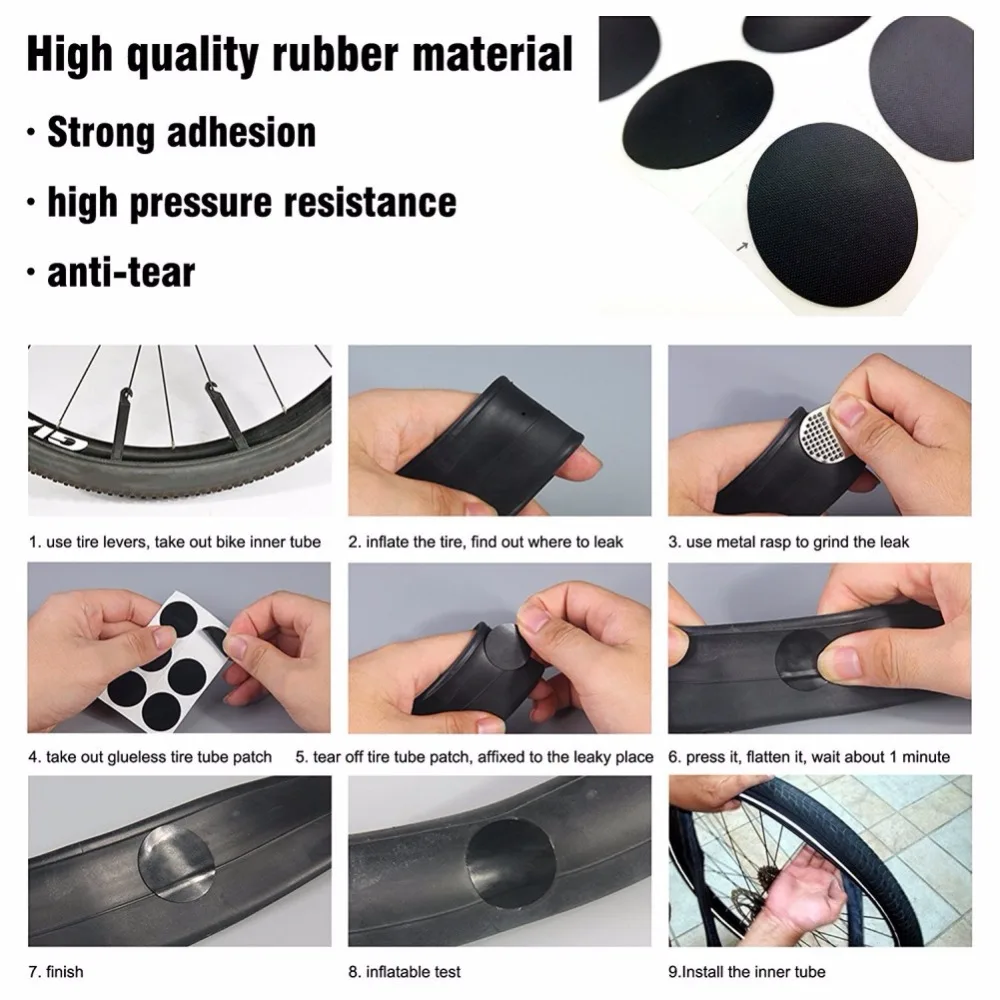 High quality rubber material

· Strong adhesion

· high pressure resistance

· anti-tear

1. use tire levers, take out bike inner tube

2. inflate the tire, find out where to leak

3. use metal rasp to grind the leak

4. take out glueless tire tube patch

5. tear off tire tube patch, affixed to the leaky place

6. press it, flatten it, wait about 1 minute

7. finish

8. inflatable test

9.Install the inner tube