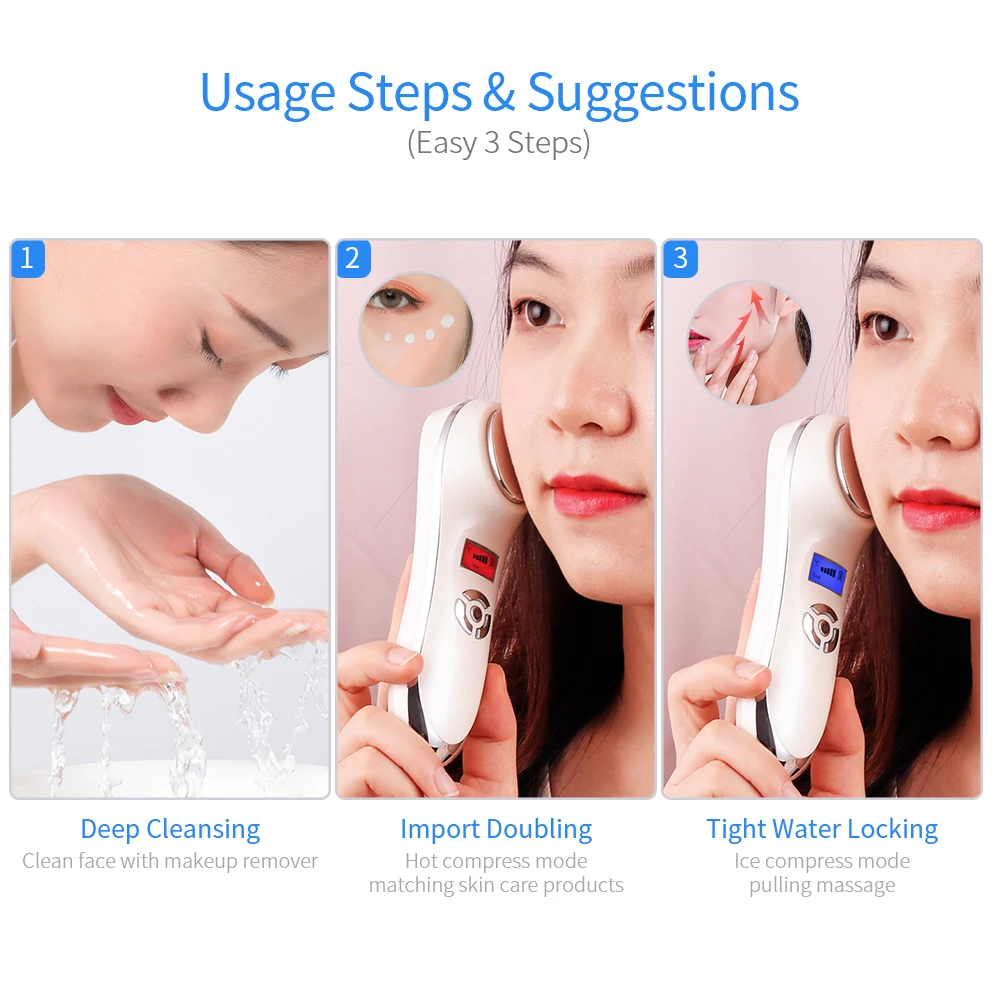 Usage Steps & Suggestions
(Easy 3 Steps)

1

Deep Cleansing
Clean face with makeup remover

2

Import Doubling
Hot compress mode matching skin care products

3

Tight Water Locking
Ice compress mode pulling massage