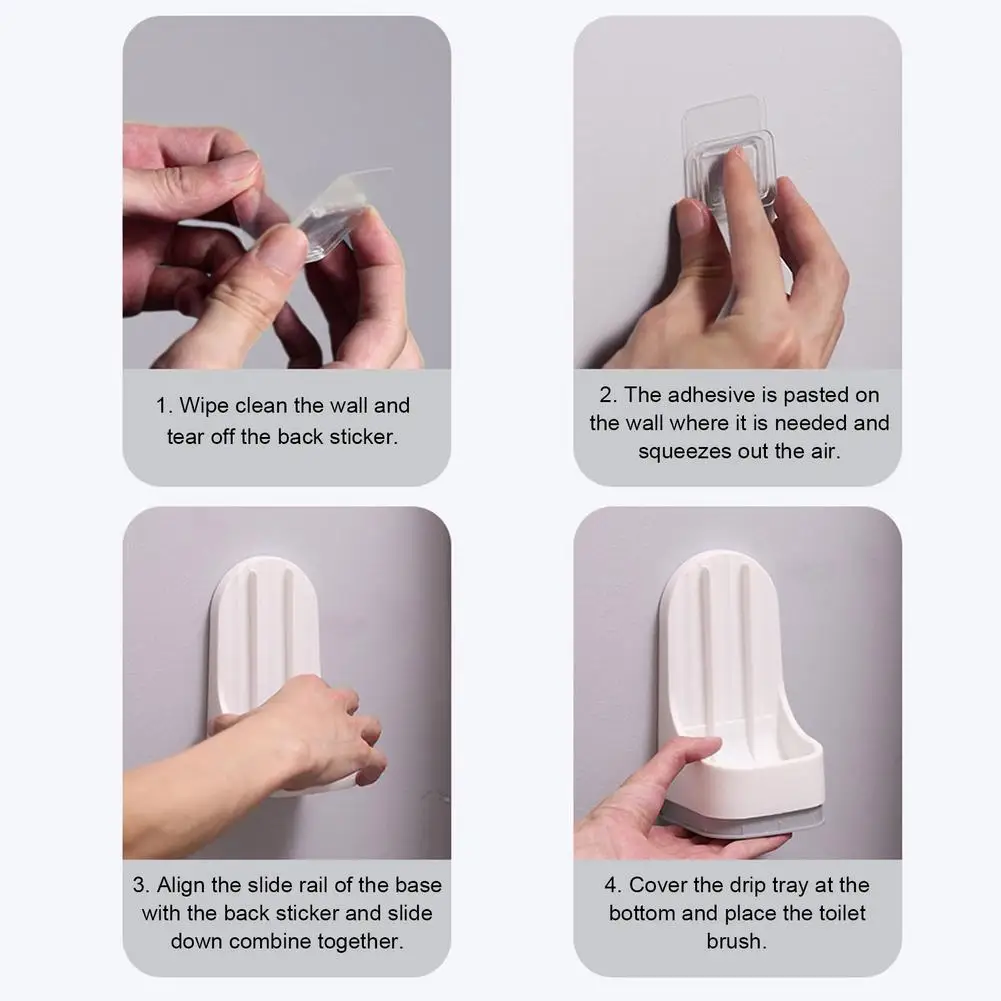 1. Wipe clean the wall and tear off the back sticker.

2. The adhesive is pasted on the wall where it is needed and squeezes out the air.

3. Align the slide rail of the base with the back sticker and slide down combine together.

4. Cover the drip tray at the bottom and place the toilet brush.