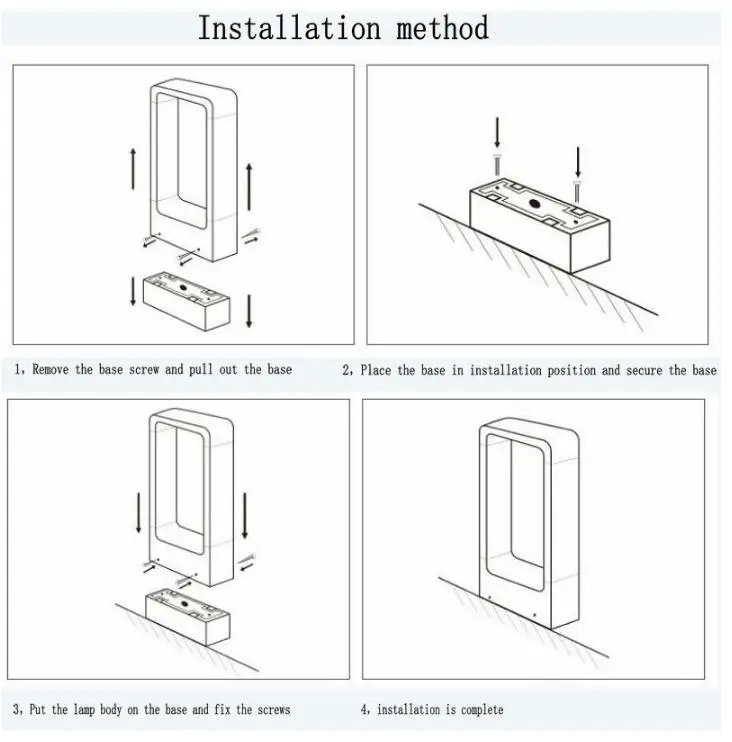 Installation method

1, Remove the base screw and pull out the base

2, Place the base in installation position and secure the base

3, Put the lamp body on the base and fix the screws

4, installation is complete