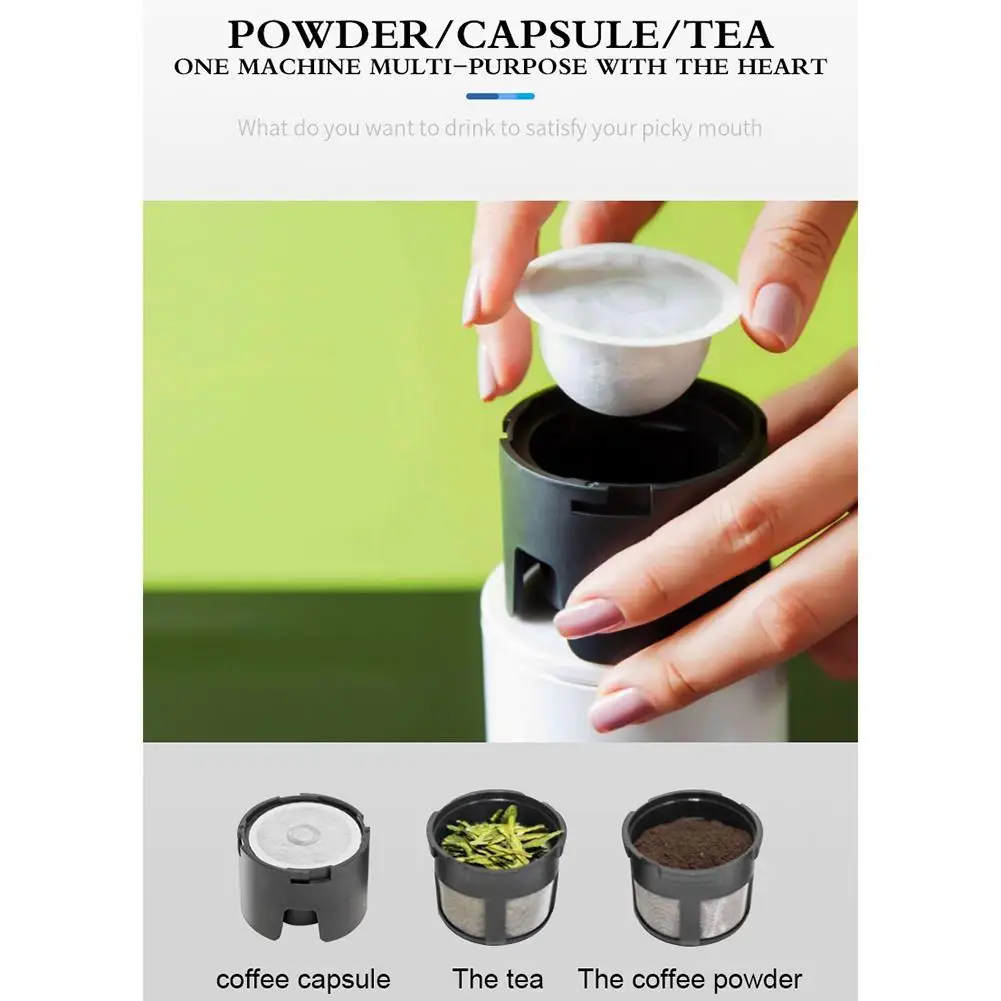 POWDER/CAPSULE/TEA
ONE MACHINE MULTI-PURPOSE WITH THE HEART

What do you want to drink to satisfy your picky mouth

coffee capsule
The tea
The coffee powder