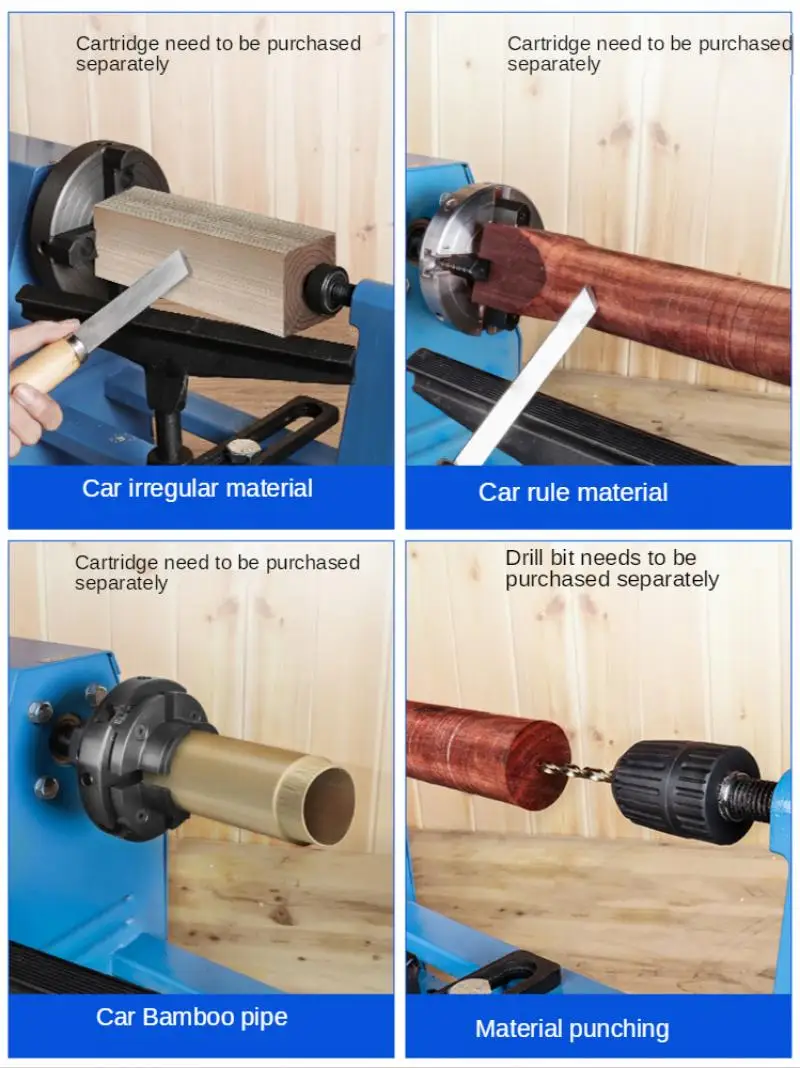 Cartridge need to be purchased separately

Car irregular material

Cartridge need to be purchased separately

Car rule material

Cartridge need to be purchased separately

Car Bamboo pipe

Drill bit needs to be purchased separately

Material punching