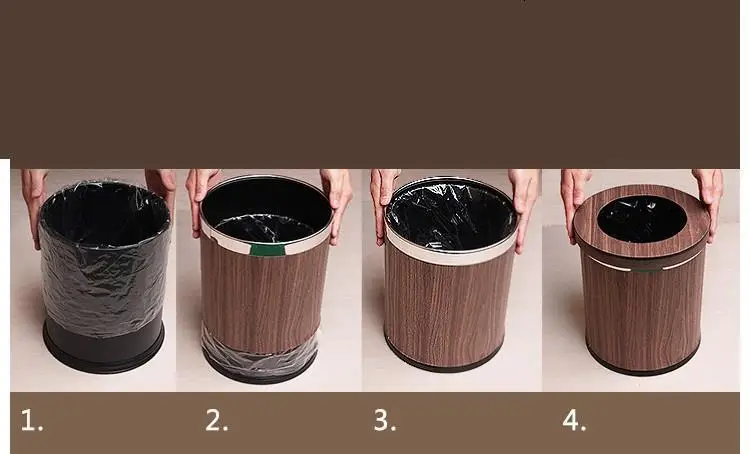 1.

2.

3.

4.