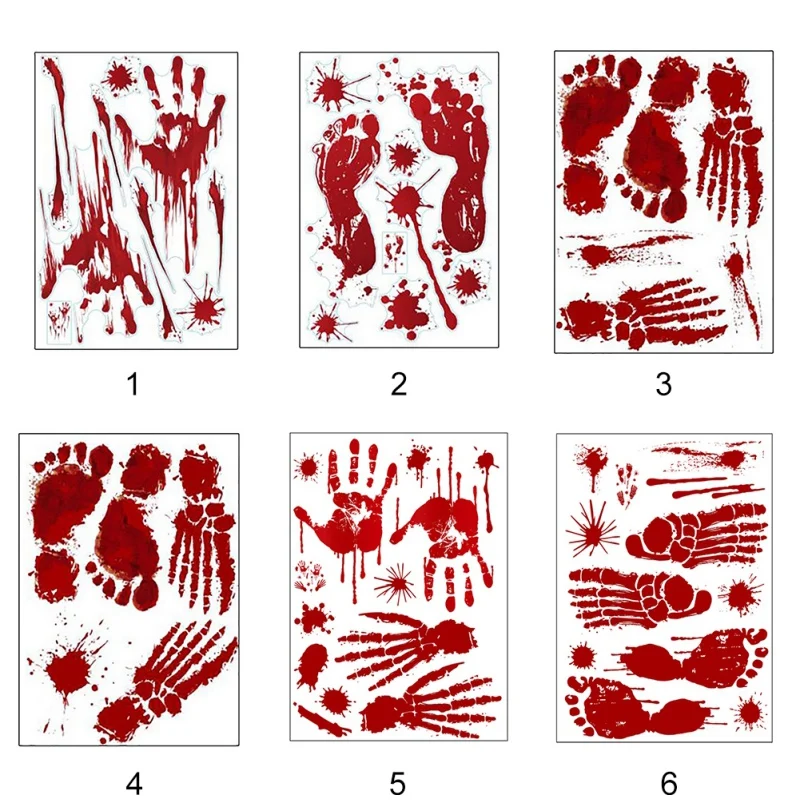 1

2

3

4

5

6