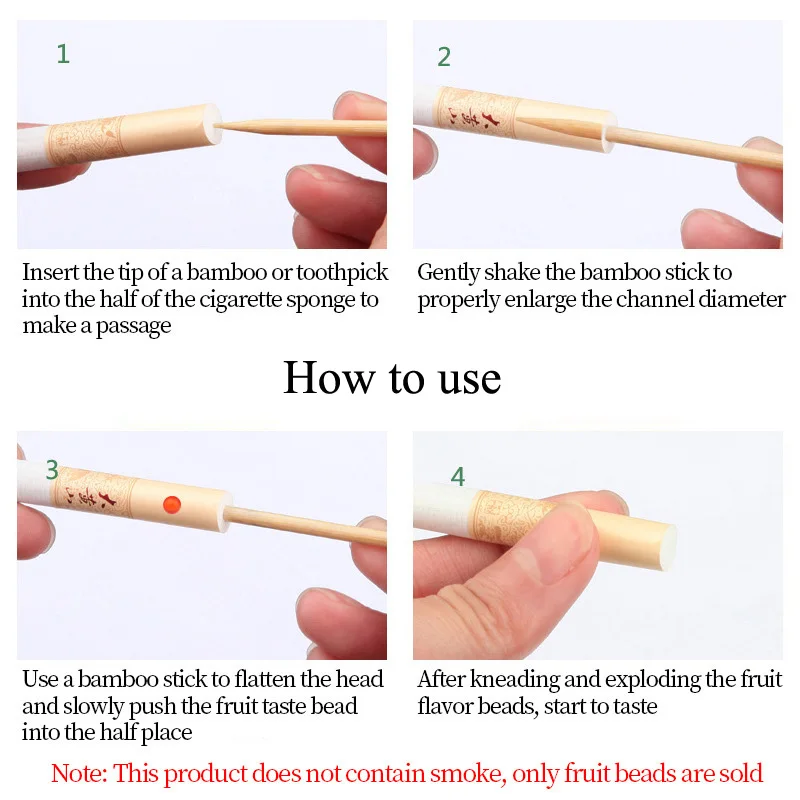 1

Insert the tip of a bamboo or toothpick into the half of the cigarette sponge to make a passage

2

Gently shake the bamboo stick to properly enlarge the channel diameter

How to use

3

Use a bamboo stick to flatten the head and slowly push the fruit taste bead into the half place

4

After kneading and exploding the fruit flavor beads, start to taste

Note: This product does not contain smoke, only fruit beads are sold