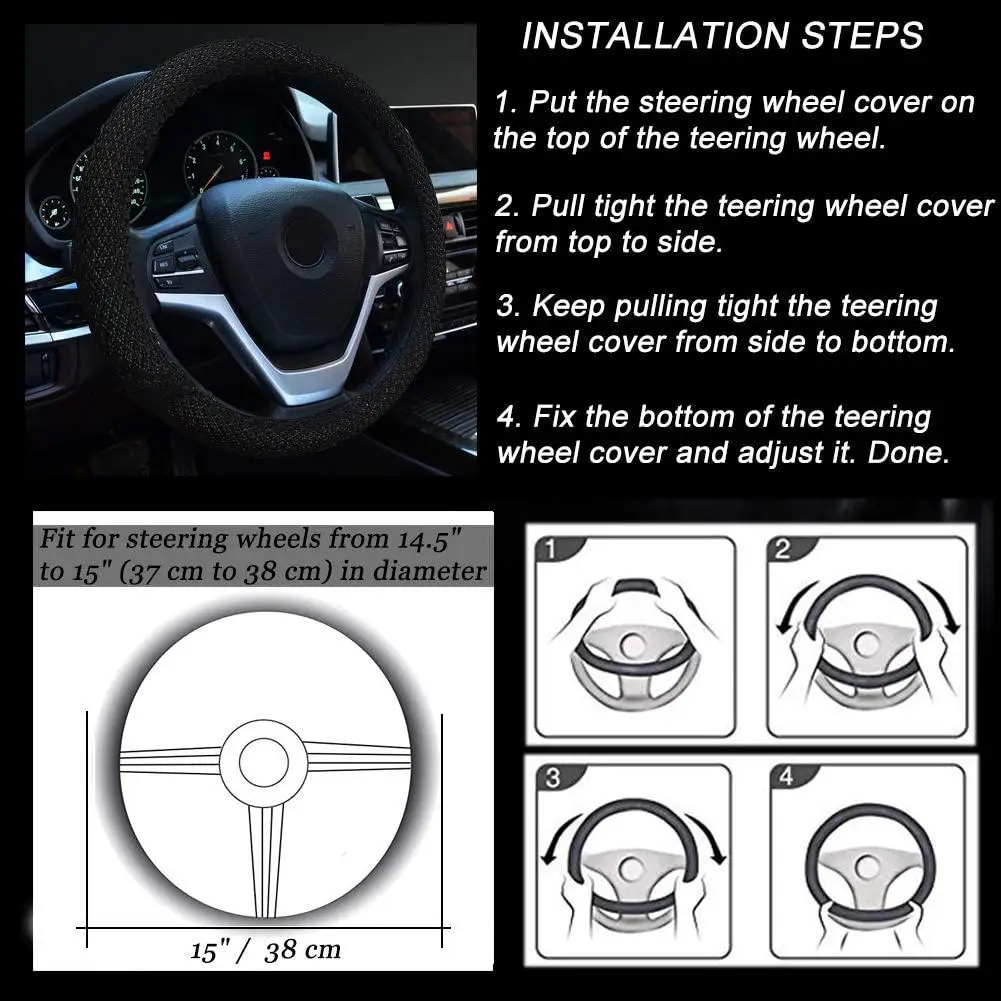 INSTALLATION STEPS

1. Put the steering wheel cover on the top of the teering wheel.

2. Pull tight the teering wheel cover from top to side.

3. Keep pulling tight the teering wheel cover from side to bottom.

4. Fix the bottom of the teering wheel cover and adjust it. Done.

Fit for steering wheels from 14.5" to 15" (37 cm to 38 cm) in diameter

15" / 38 cm

1

2

3

4