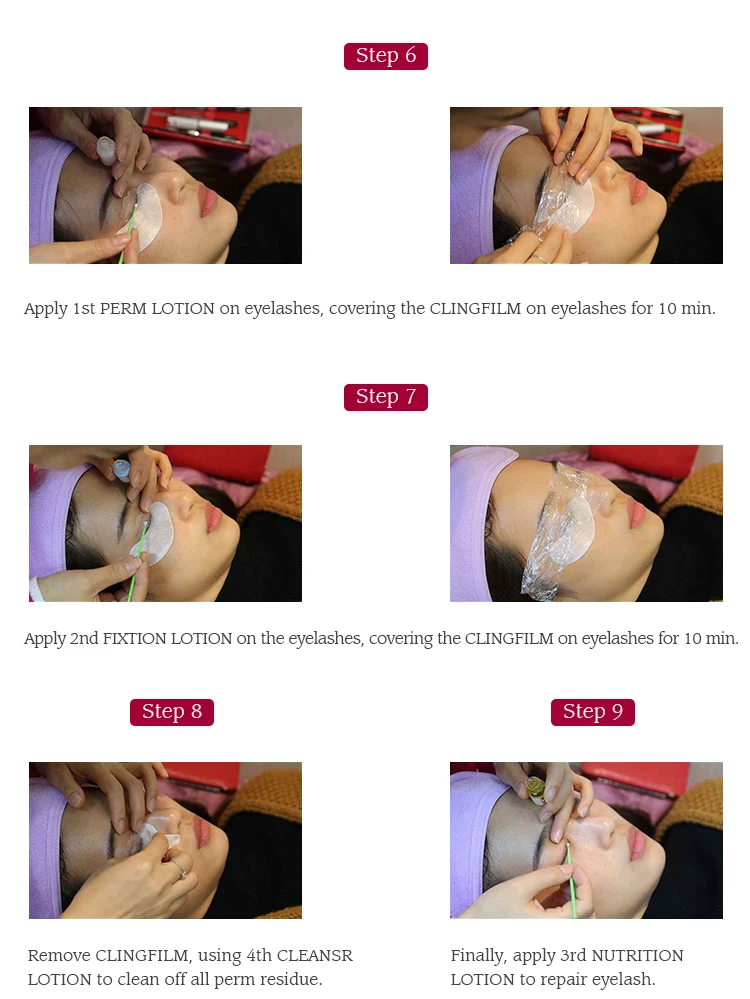 Step 6

Apply 1st PERM LOTION on eyelashes, covering the CLINGFILM on eyelashes for 10 min.

Step 7

Apply 2nd FIXTION LOTION on the eyelashes, covering the CLINGFILM on eyelashes for 10 min.

Step 8

Remove CLINGFILM, using 4th CLEANSR LOTION to clean off all perm residue.

Step 9

Finally, apply 3rd NUTRITION LOTION to repair eyelash.