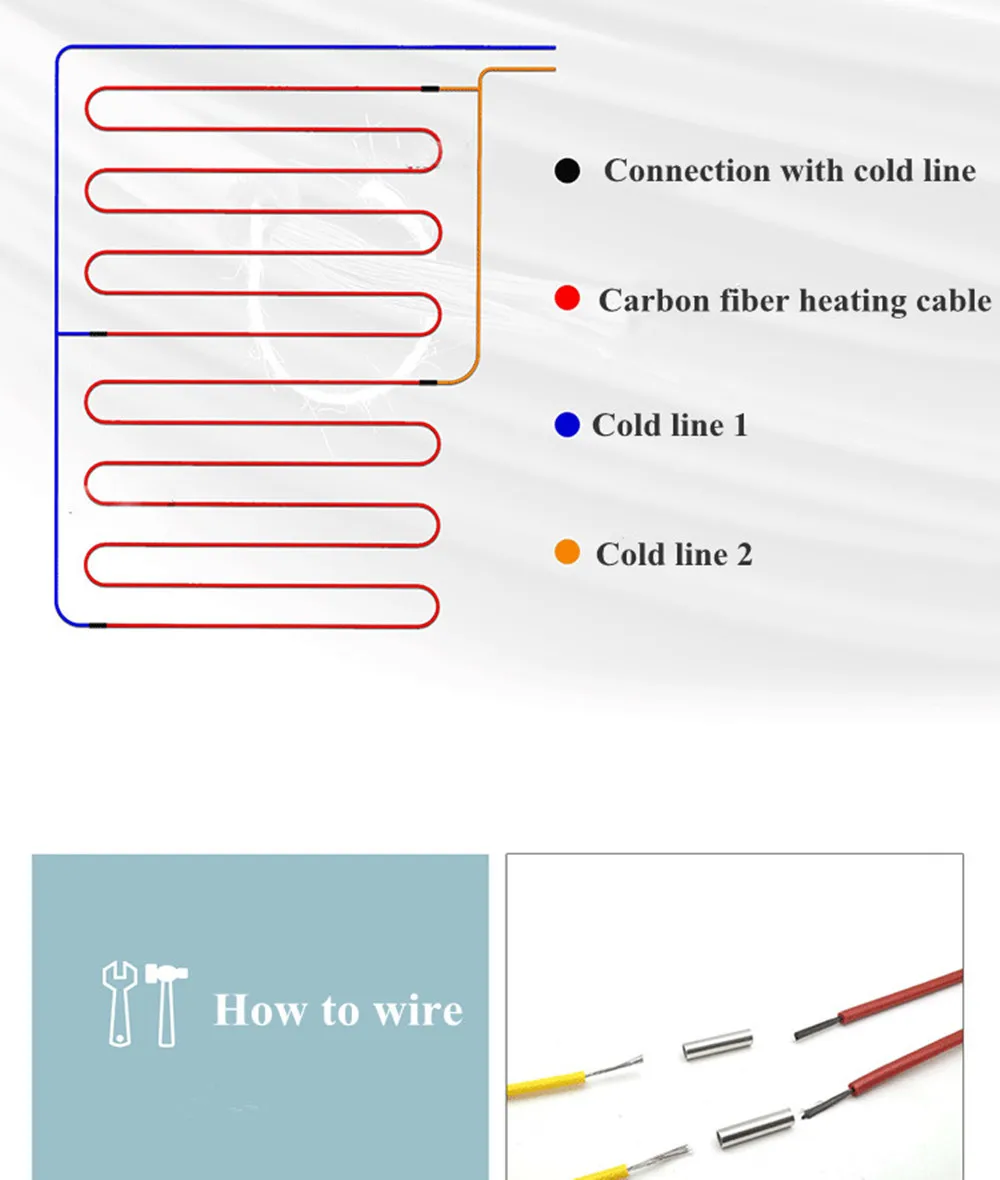 Connection with cold line

Carbon fiber heating cable

Cold line 1

Cold line 2

How to wire