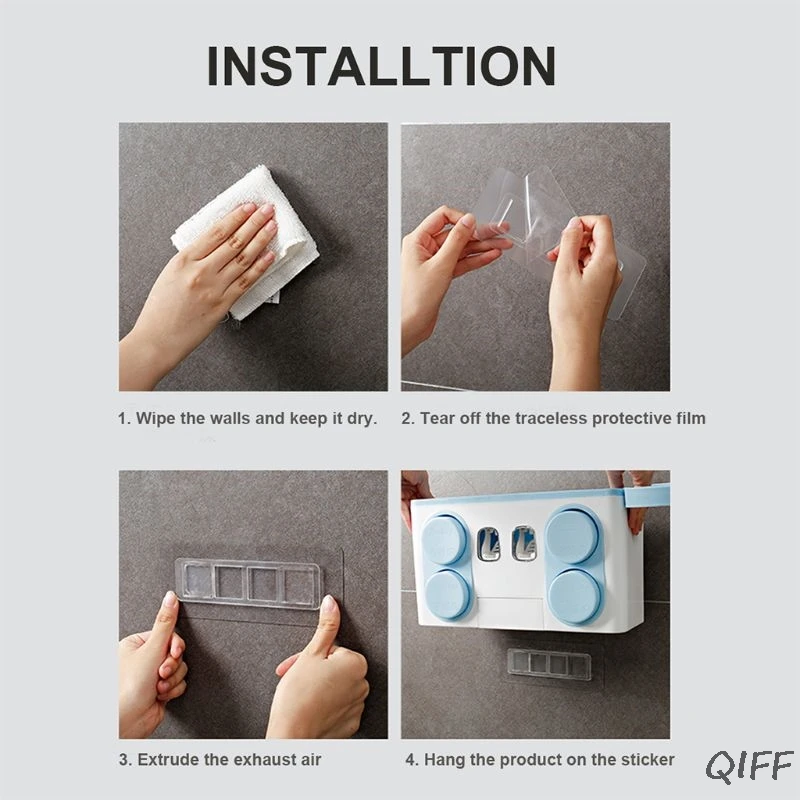 INSTALLTION

1. Wipe the walls and keep it dry.

2. Tear off the traceless protective film

3. Extrude the exhaust air

4. Hang the product on the sticker

QIFF