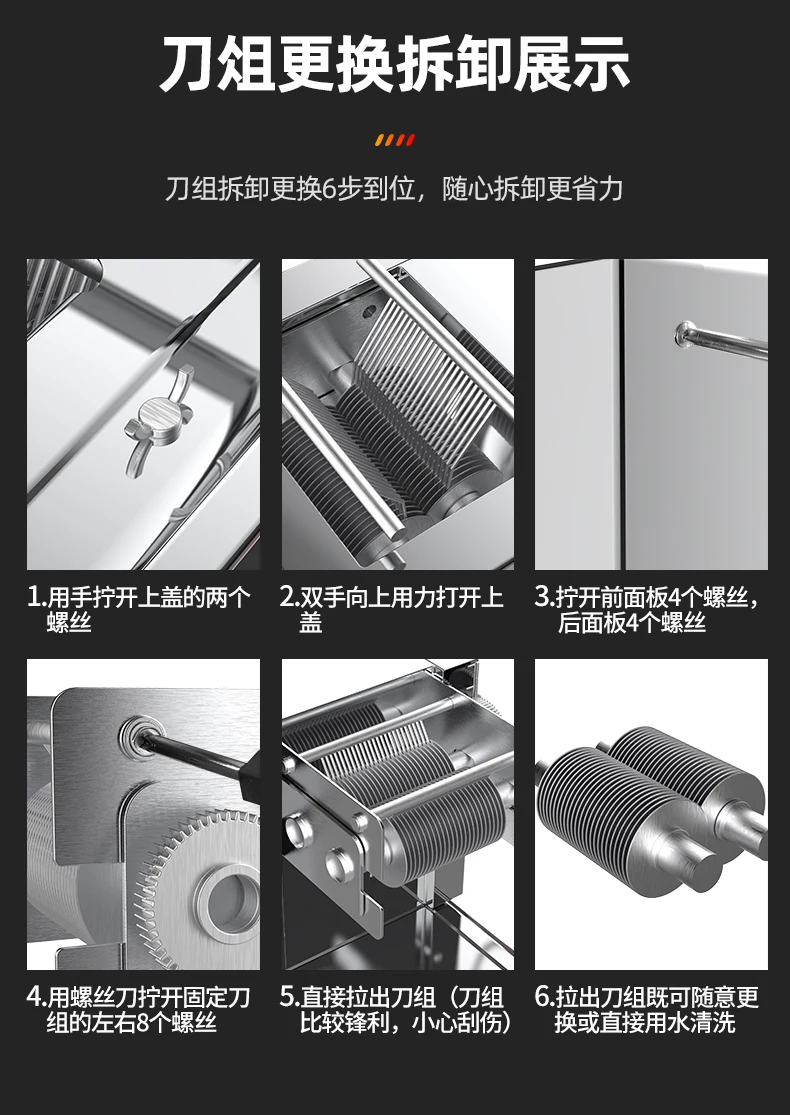 刀组更换拆卸展示

刀组拆卸更换6步到位，随心拆卸更省力

1.用手拧开上盖的两个螺丝

2.双手向上用力打开上盖

3.拧开前面板4个螺丝，后面板4个螺丝

4.用螺丝刀拧开固定刀组的左右8个螺丝

5.直接拉出刀组（刀组比较锋利，小心刮伤）

6.拉出刀组既可随意更换或直接用水清洗