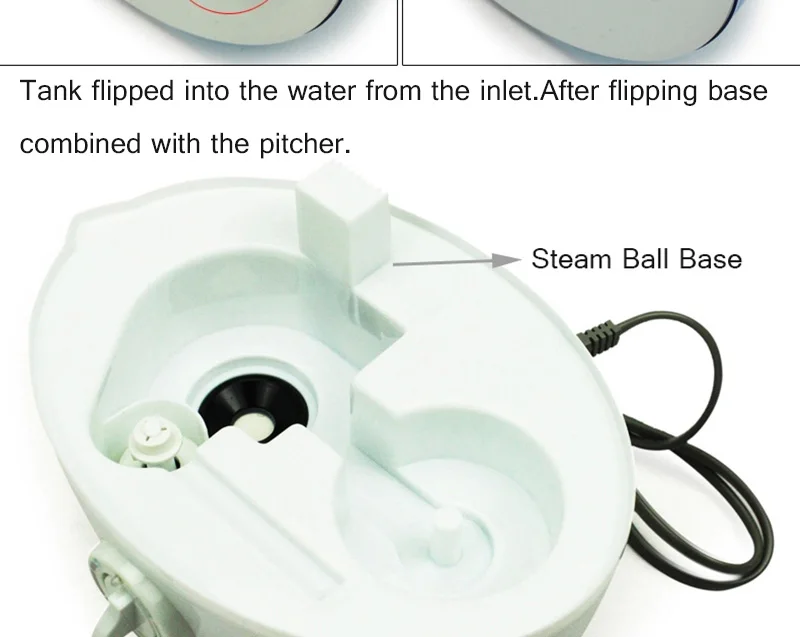 Tank flipped into the water from the inlet.After flipping base combined with the pitcher.

Steam Ball Base