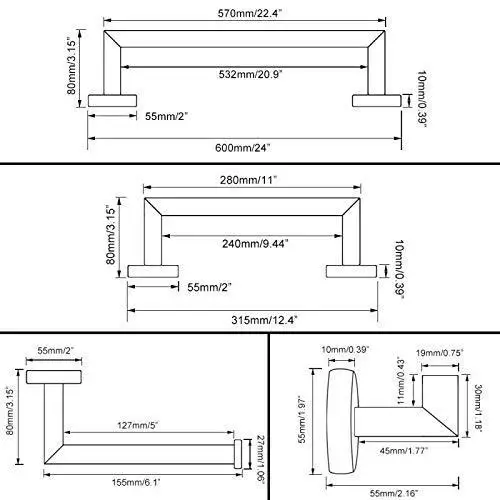 570mm/22.4"
80mm/3.15"
532mm/20.9"
10mm/0.39"
55mm/2"
600mm/24"

280mm/11"
80mm/3.15"
240mm/9.44"
10mm/0.39"
55mm/2"
315mm/12.4"

55mm/2"
80mm/3.15"
127mm/5"
27mm/1.06"
155mm/6.1"

10mm/0.39"
19mm/0.75"
11mm/0.43"
30mm/1.18"
55mm/1.97"
45mm/1.77"
55mm/2.16"