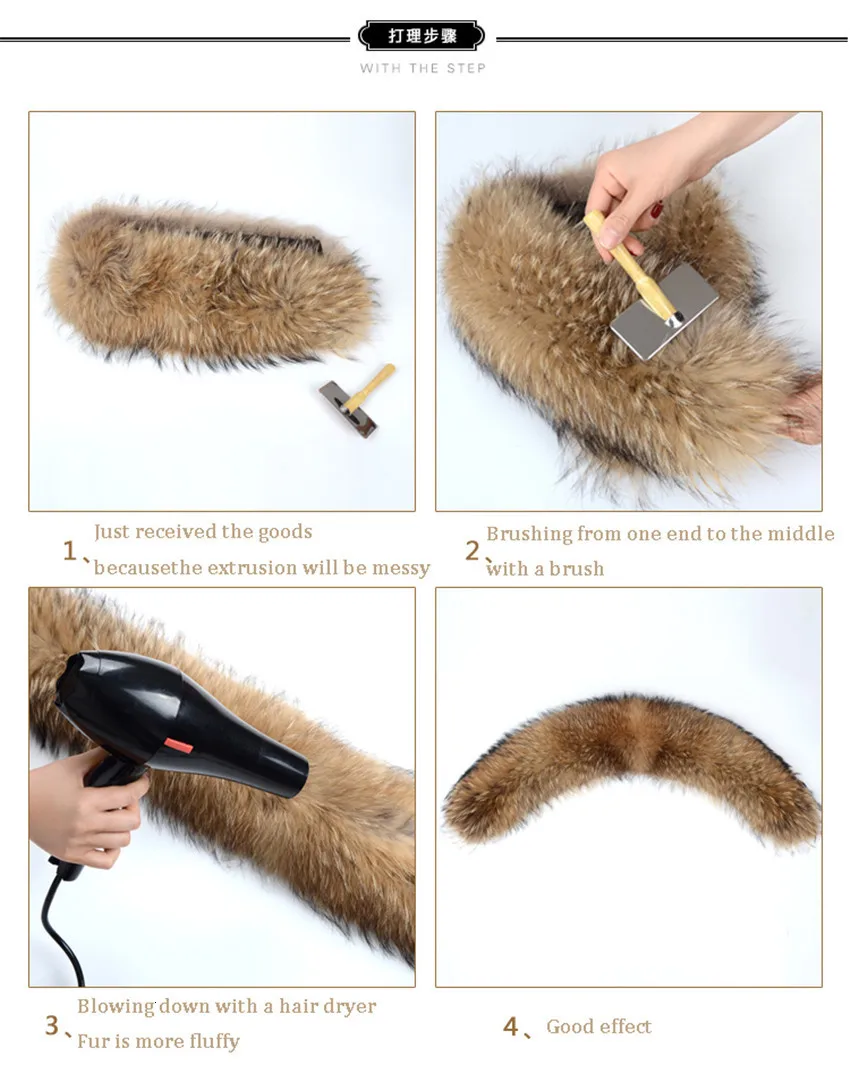 打理步骤
WITH THE STEP

1、Just received the goods
becausethe extrusion will be messy

2、Brushing from one end to the middle
with a brush

3、Blowing down with a hair dryer
Fur is more fluffy

4、Good effect