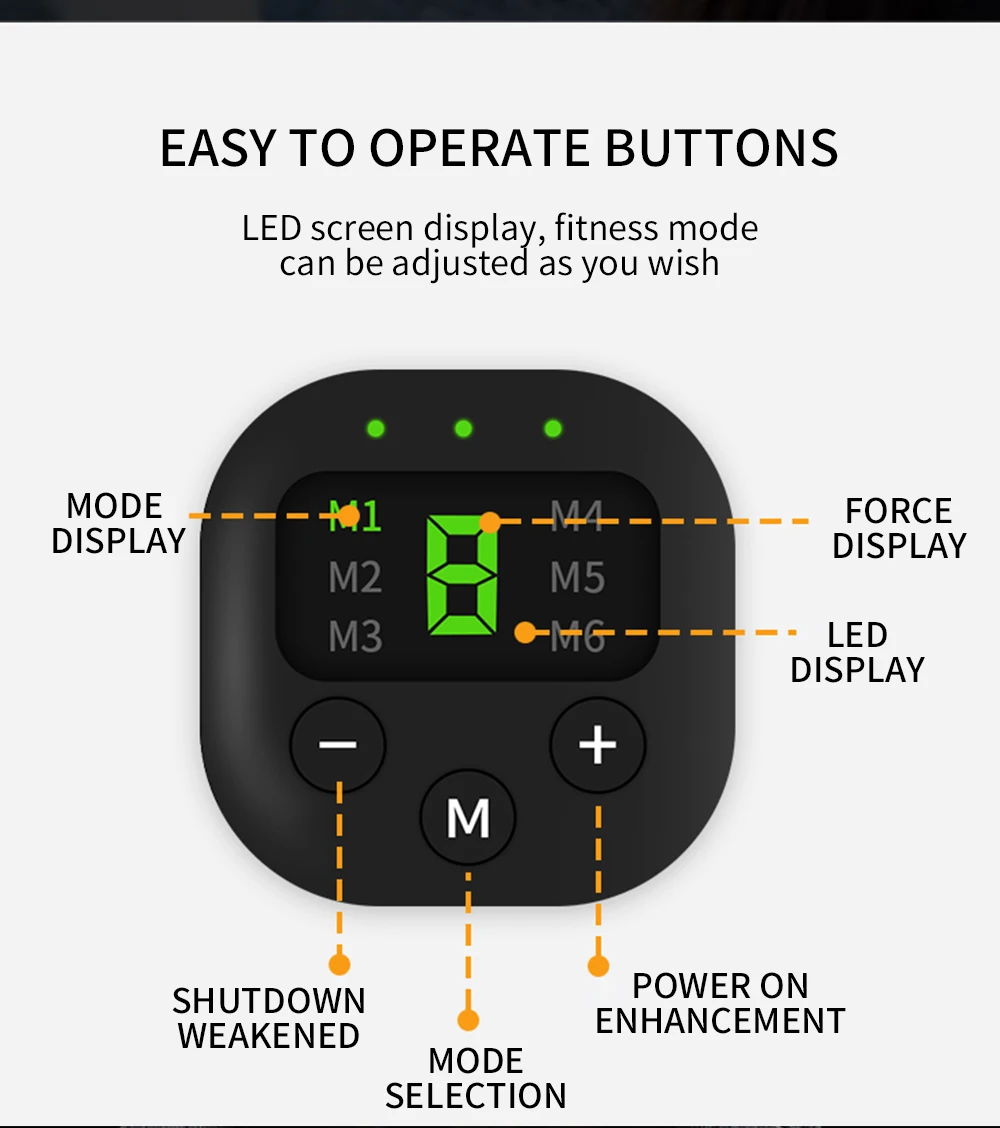 EASY TO OPERATE BUTTONS

LED screen display, fitness mode can be adjusted as you wish

MODE DISPLAY

M1
M2
M3

8

M4
M5
M6

FORCE DISPLAY

LED DISPLAY

−

M

+

SHUTDOWN WEAKENED

MODE SELECTION

POWER ON ENHANCEMENT