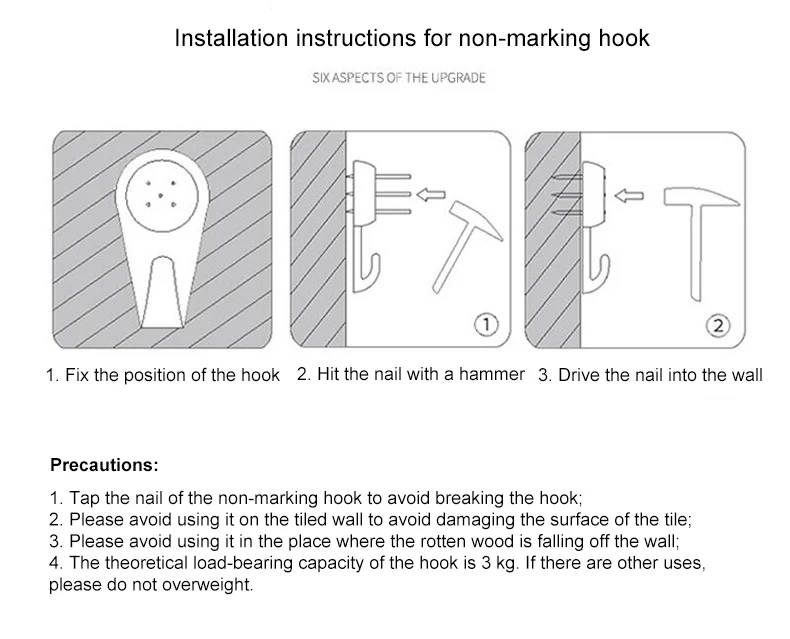 Installation instructions for non-marking hook

SIX ASPECTS OF THE UPGRADE

①

②

1. Fix the position of the hook

2. Hit the nail with a hammer

3. Drive the nail into the wall

Precautions:

1. Tap the nail of the non-marking hook to avoid breaking the hook;
2. Please avoid using it on the tiled wall to avoid damaging the surface of the tile;
3. Please avoid using it in the place where the rotten wood is falling off the wall;
4. The theoretical load-bearing capacity of the hook is 3 kg. If there are other uses, please do not overweight.