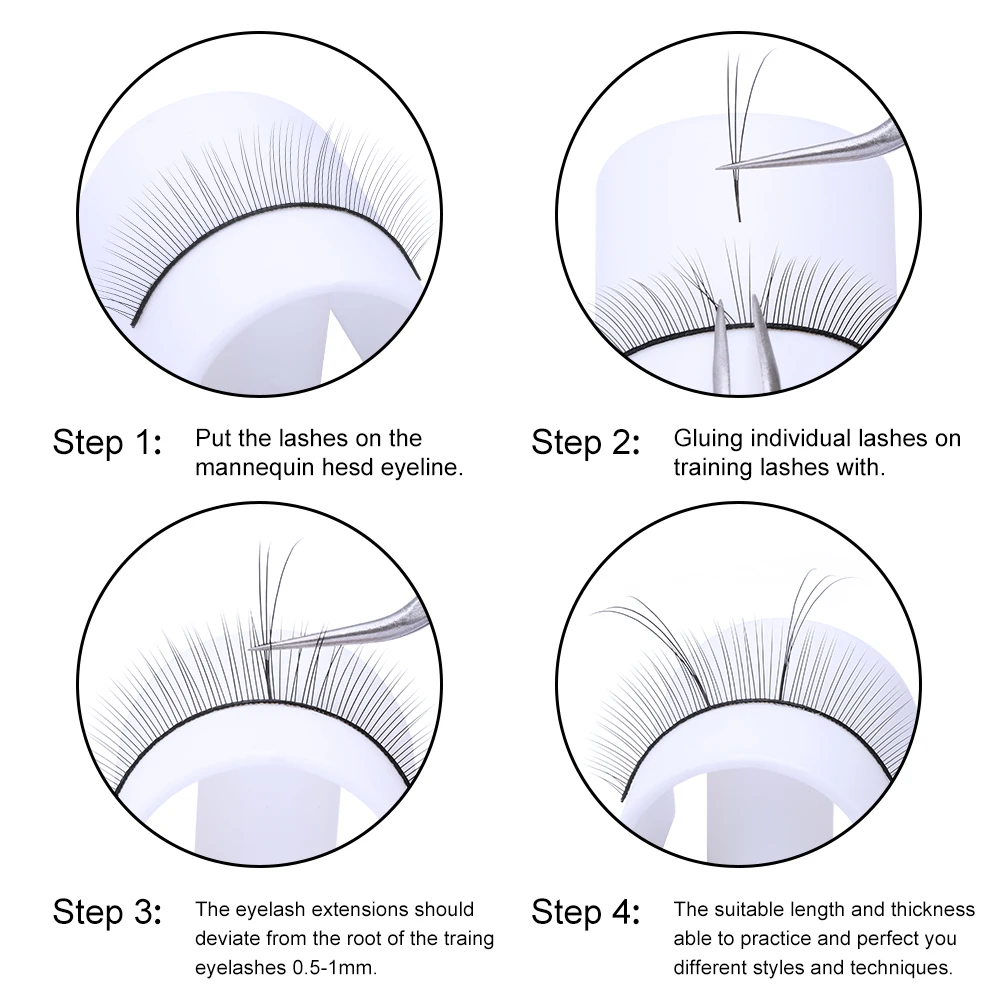 Step 1: Put the lashes on the mannequin hesd eyeline.

Step 2: Gluing individual lashes on training lashes with.

Step 3: The eyelash extensions should deviate from the root of the traing eyelashes 0.5-1mm.

Step 4: The suitable length and thickness able to practice and perfect you different styles and techniques.