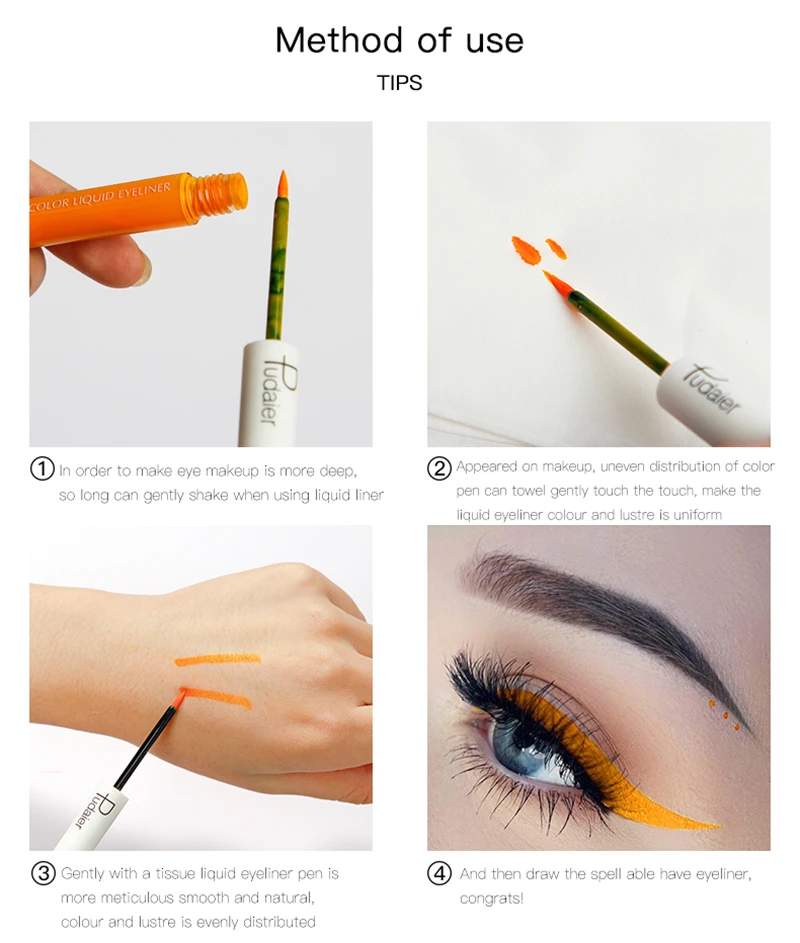 Method of use

TIPS

COLOR LIQUID EYELINER

Pudaier

① In order to make eye makeup is more deep, so long can gently shake when using liquid liner

Pudaier

② Appeared on makeup, uneven distribution of color pen can towel gently touch the touch, make the liquid eyeliner colour and lustre is uniform

Pudaier

③ Gently with a tissue liquid eyeliner pen is more meticulous smooth and natural, colour and lustre is evenly distributed

④ And then draw the spell able have eyeliner, congrats!