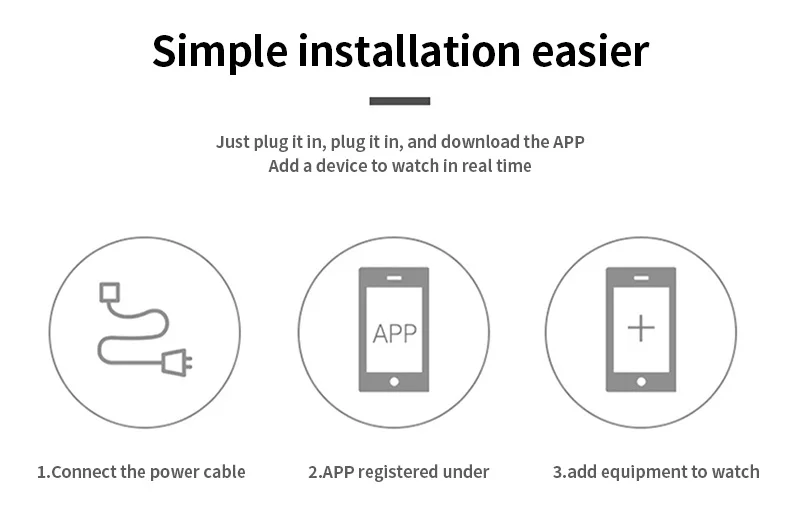 Simple installation easier

Just plug it in, plug it in, and download the APP
Add a device to watch in real time

APP

+

1.Connect the power cable

2.APP registered under

3.add equipment to watch