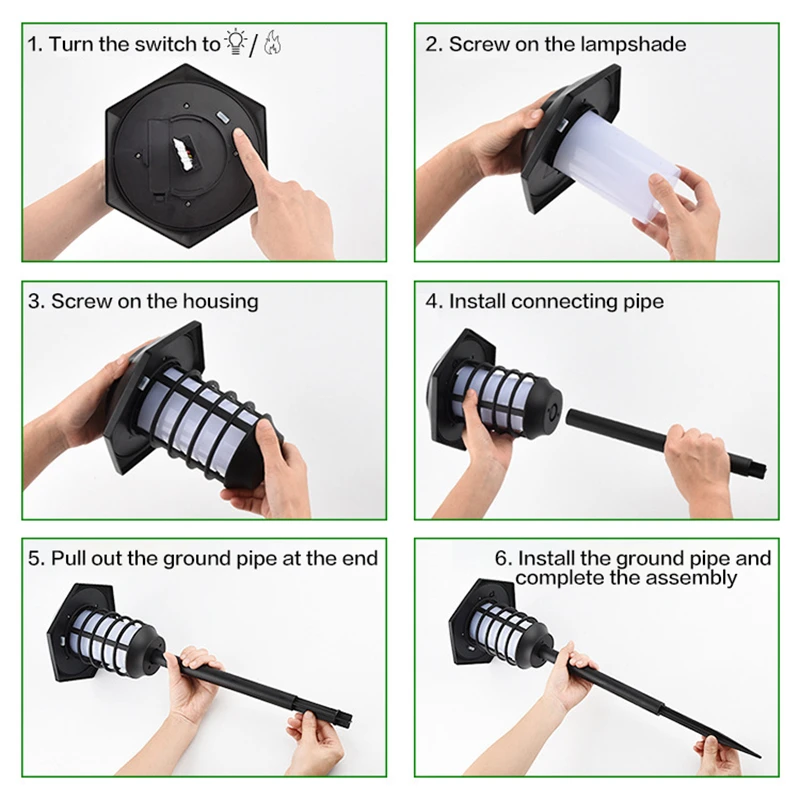 1. Turn the switch to /

2. Screw on the lampshade

3. Screw on the housing

4. Install connecting pipe

5. Pull out the ground pipe at the end

6. Install the ground pipe and complete the assembly