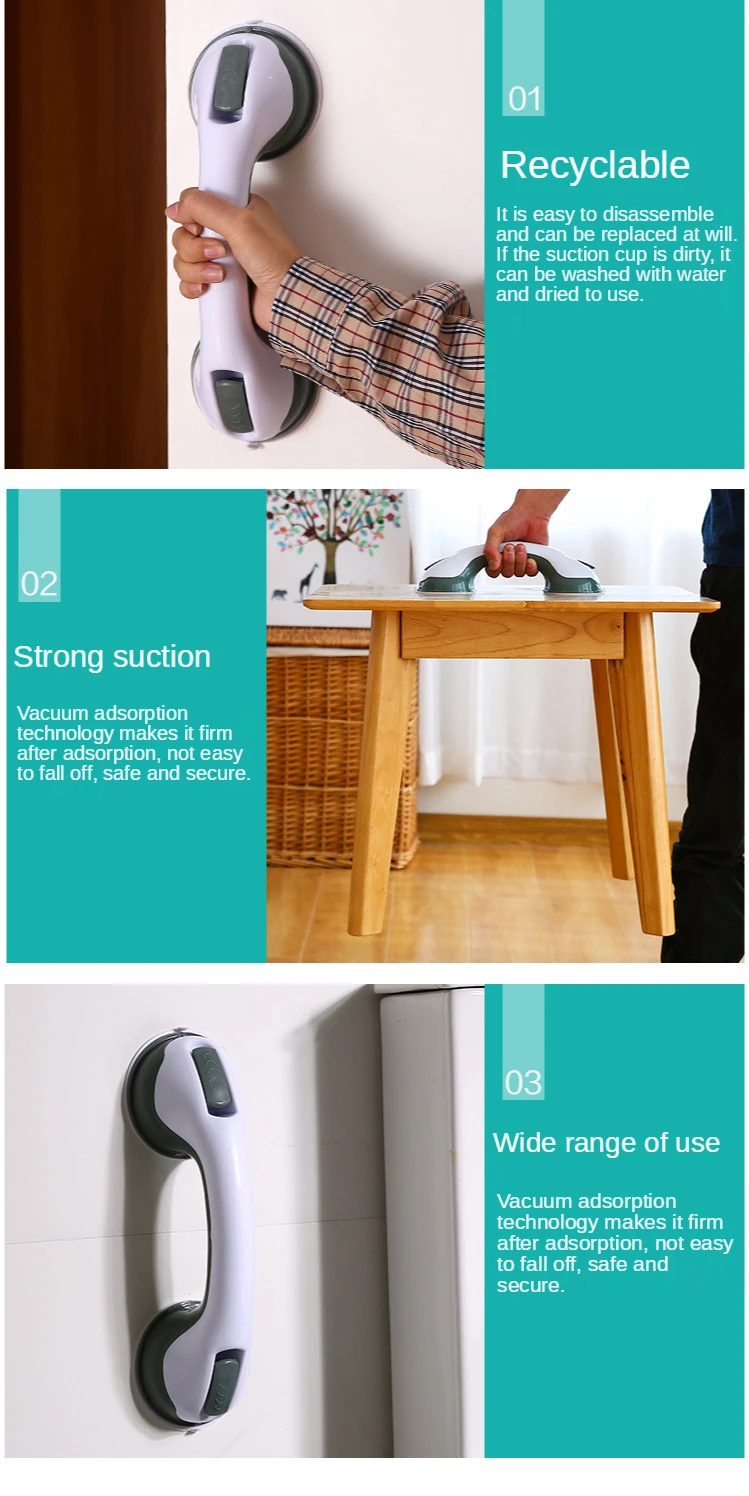 01

Recyclable

It is easy to disassemble and can be replaced at will. If the suction cup is dirty, it can be washed with water and dried to use.

02

Strong suction

Vacuum adsorption technology makes it firm after adsorption, not easy to fall off, safe and secure.

03

Wide range of use

Vacuum adsorption technology makes it firm after adsorption, not easy to fall off, safe and secure.