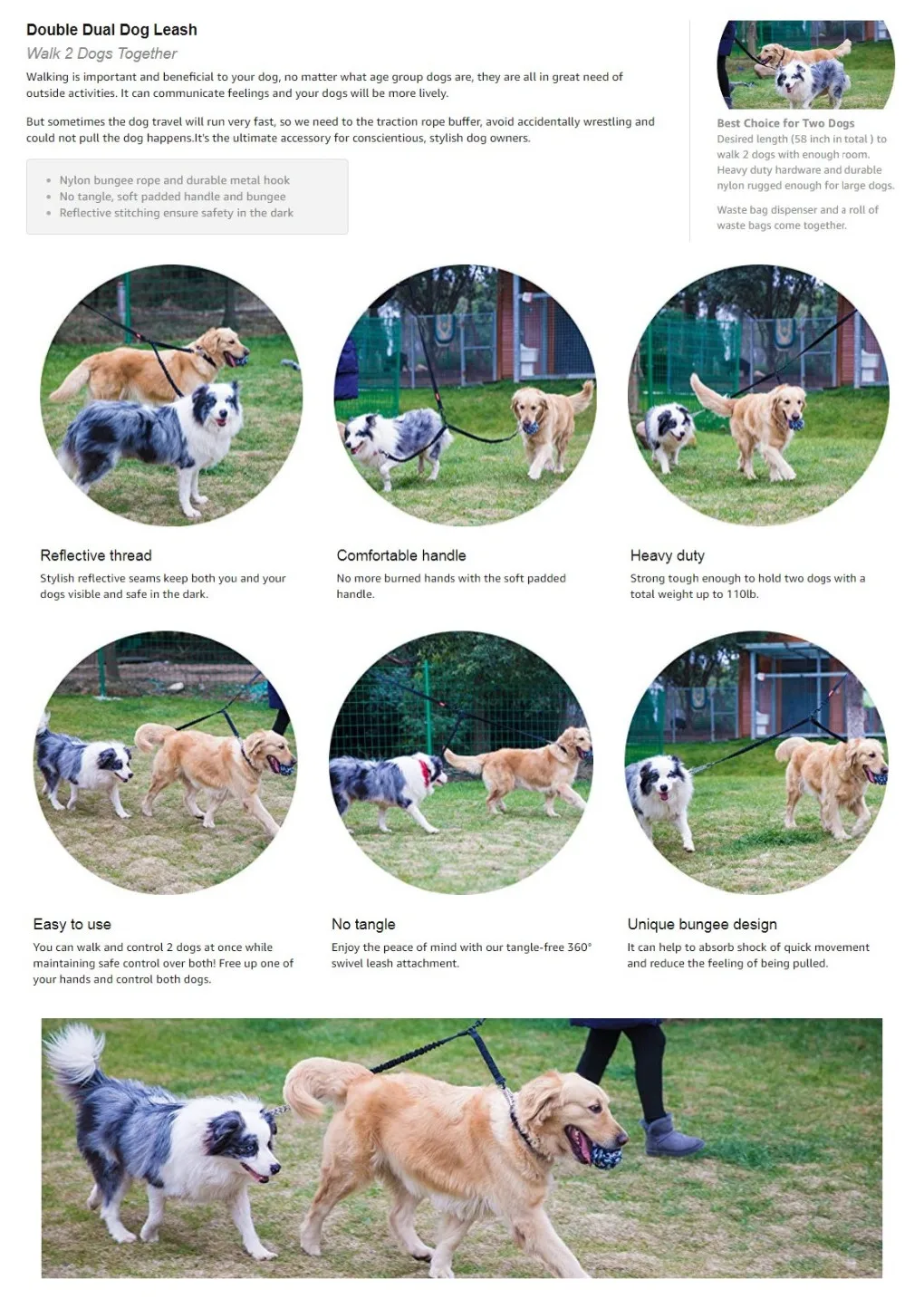 Double Dual Dog Leash

Walk 2 Dogs Together

Walking is important and beneficial to your dog, no matter what age group dogs are, they are all in great need of outside activities. It can communicate feelings and your dogs will be more lively.

But sometimes the dog travel will run very fast, so we need to the traction rope buffer, avoid accidentally wrestling and could not pull the dog happens.It's the ultimate accessory for conscientious, stylish dog owners.

- Nylon bungee rope and durable metal hook
- No tangle, soft padded handle and bungee
- Reflective stitching ensure safety in the dark

Best Choice for Two Dogs

Desired length (58 inch in total ) to walk 2 dogs with enough room. Heavy duty hardware and durable nylon rugged enough for large dogs.

Waste bag dispenser and a roll of waste bags come together.

Reflective thread

Stylish reflective seams keep both you and your dogs visible and safe in the dark.

Comfortable handle

No more burned hands with the soft padded handle.

Heavy duty

Strong tough enough to hold two dogs with a total weight up to 110lb.

Easy to use

You can walk and control 2 dogs at once while maintaining safe control over both! Free up one of your hands and control both dogs.

No tangle

Enjoy the peace of mind with our tangle-free 360° swivel leash attachment.

Unique bungee design

It can help to absorb shock of quick movement and reduce the feeling of being pulled.