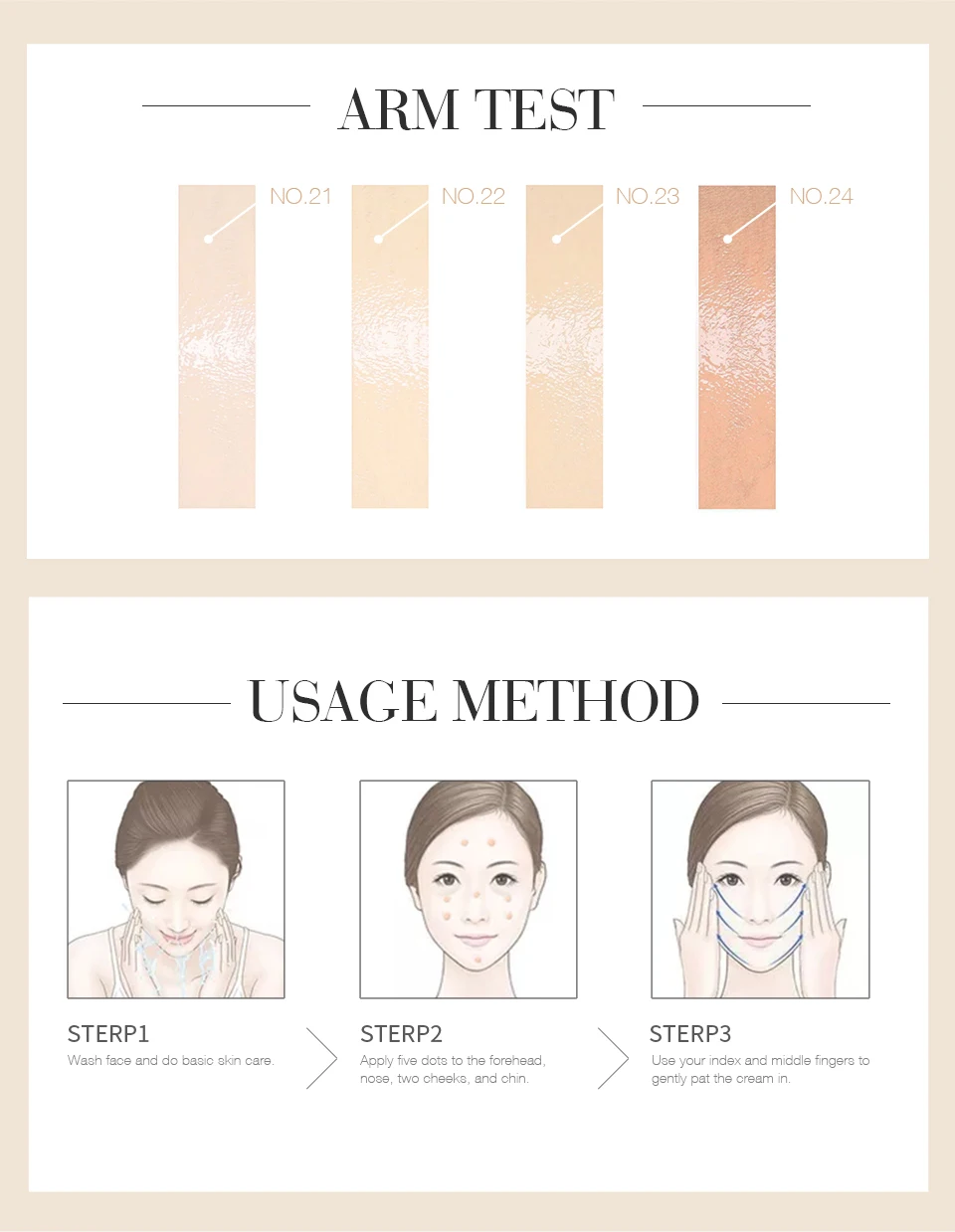 ARM TEST

NO.21

NO.22

NO.23

NO.24

USAGE METHOD

STERP1
Wash face and do basic skin care.

STERP2
Apply five dots to the forehead, nose, two cheeks, and chin.

STERP3
Use your index and middle fingers to gently pat the cream in.