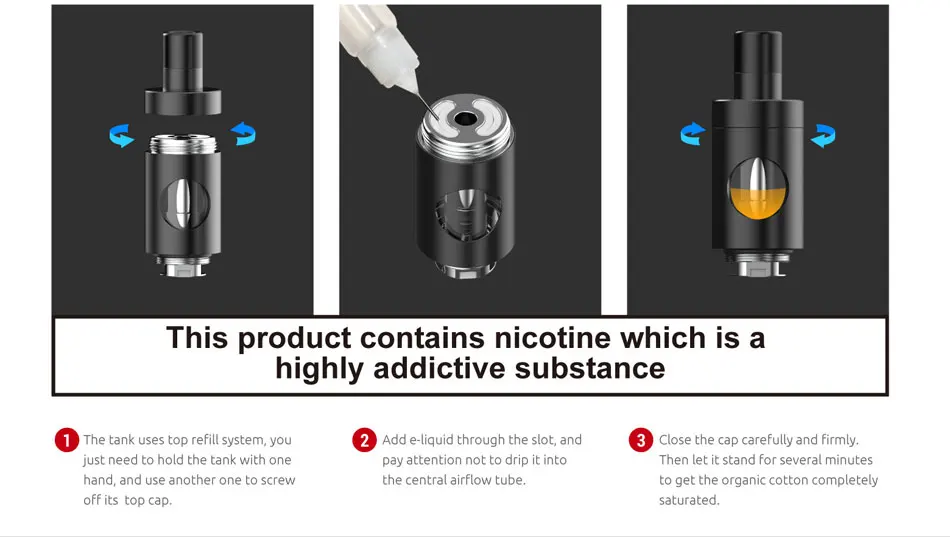 This product contains nicotine which is a highly addictive substance

1 The tank uses top refill system, you just need to hold the tank with one hand, and use another one to screw off its top cap.

2 Add e-liquid through the slot, and pay attention not to drip it into the central airflow tube.

3 Close the cap carefully and firmly. Then let it stand for several minutes to get the organic cotton completely saturated.