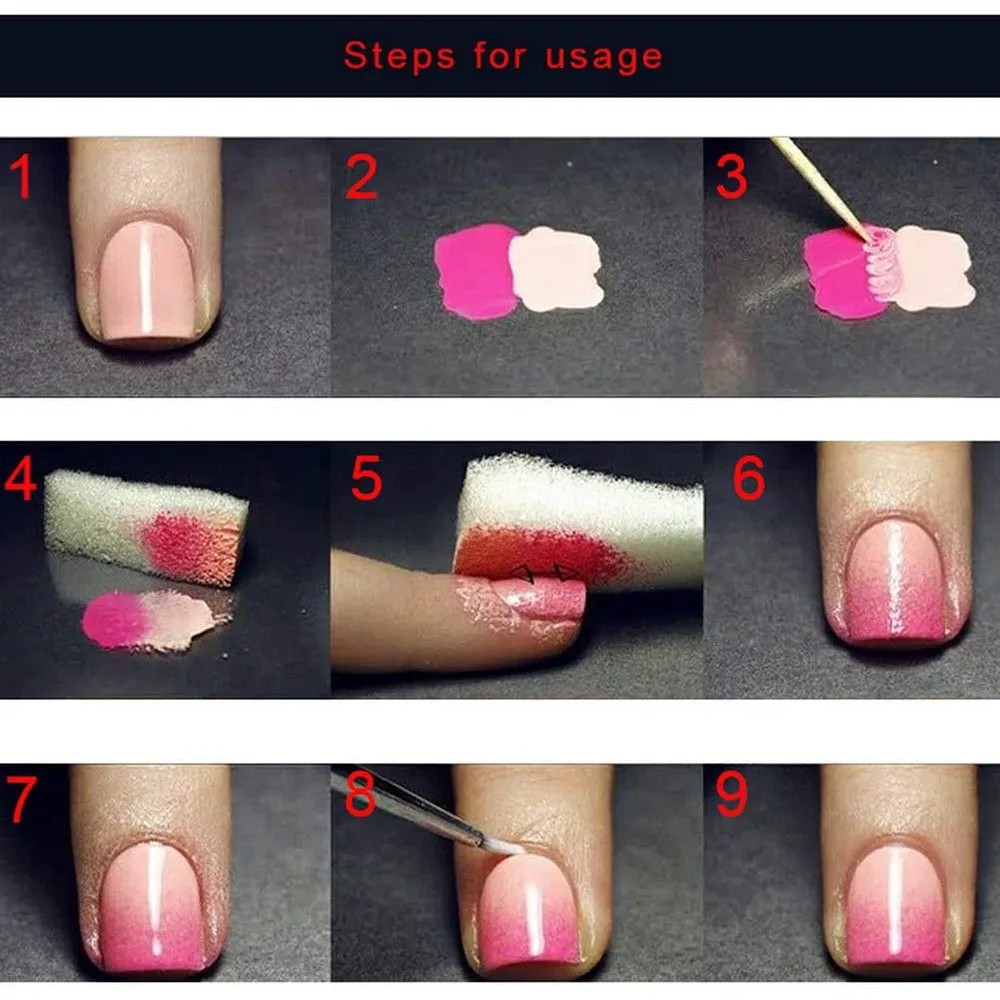 Steps for usage

1

2

3

4

5

6

7

8

9