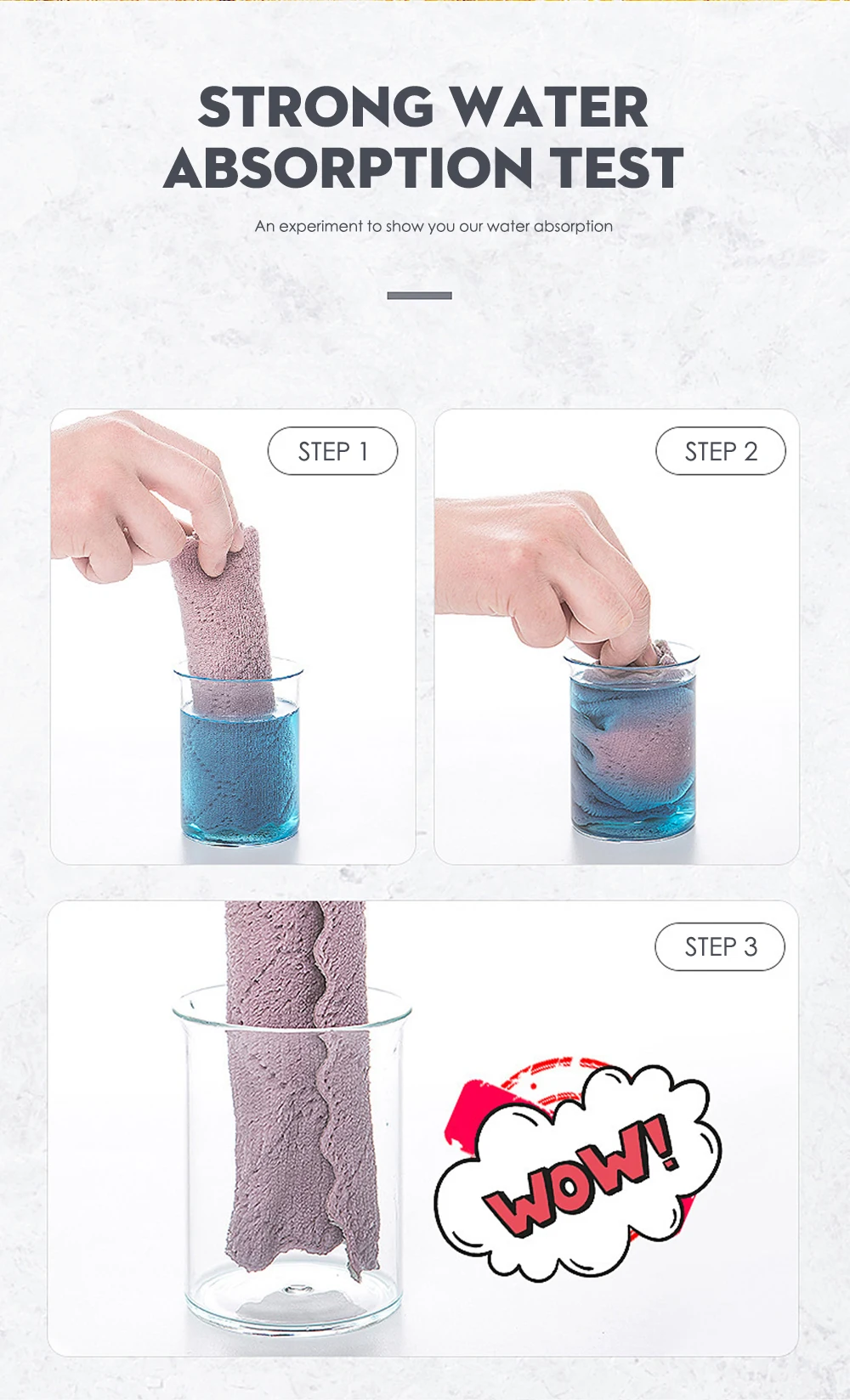 STRONG WATER ABSORPTION TEST

An experiment to show you our water absorption

STEP 1

STEP 2

STEP 3

WOW!