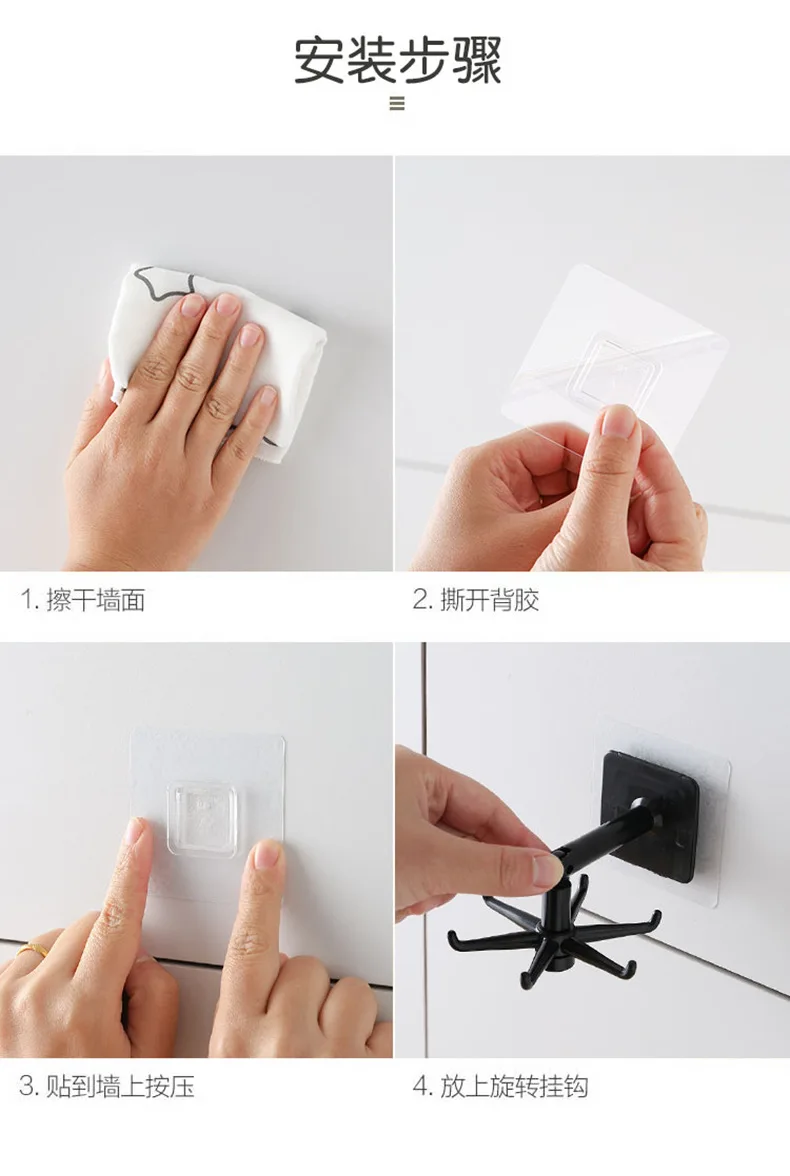 安装步骤

1. 擦干墙面

2. 撕开背胶

3. 贴到墙上按压

4. 放上旋转挂钩