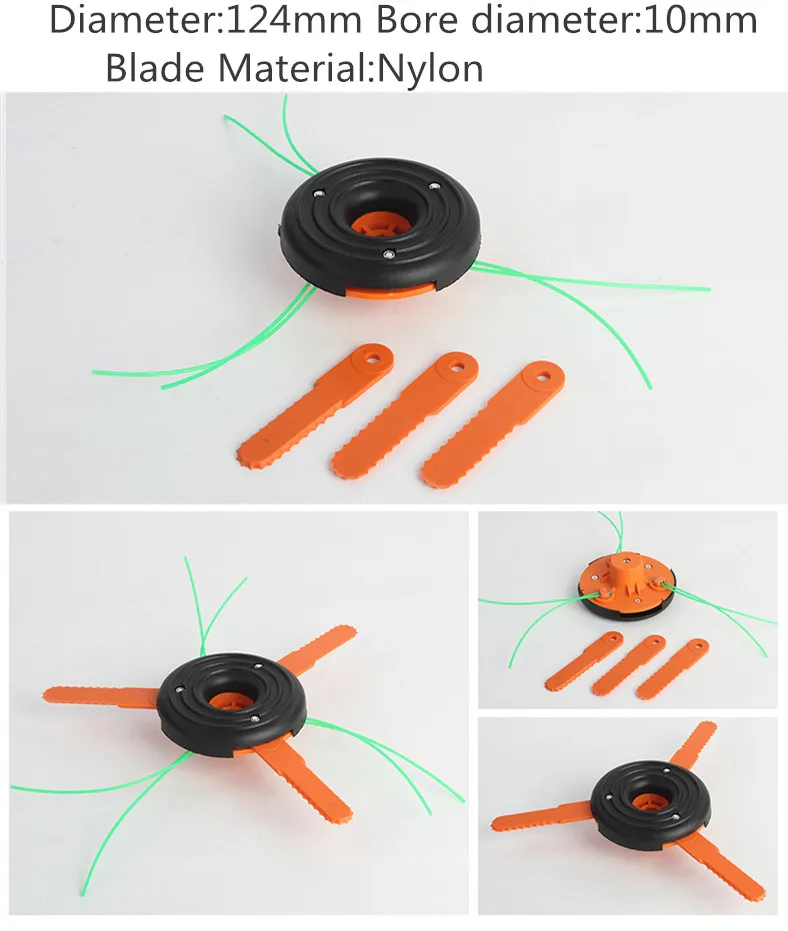 Diameter:124mm Bore diameter:10mm
Blade Material:Nylon