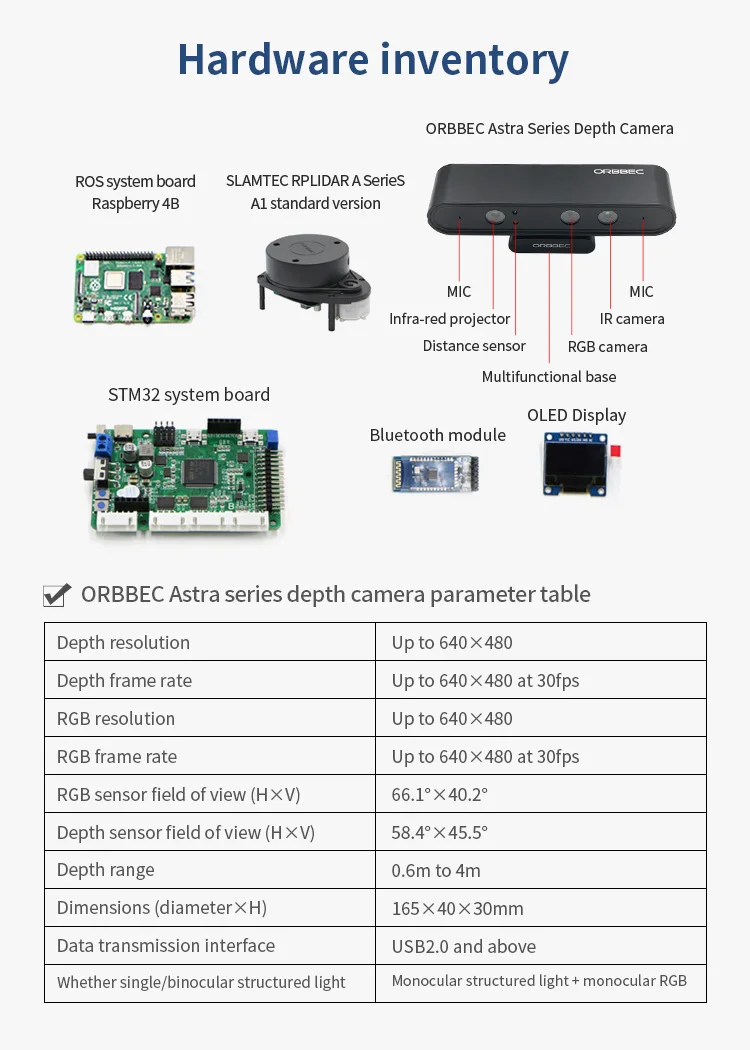 Hardware inventory

ROS system board
Raspberry 4B

SLAMTEC RPLIDAR A SerieS
A1 standard version

ORBBEC Astra Series Depth Camera

ORBBEC

ORBBEC

MIC
Infra-red projector
Distance sensor
Multifunctional base
RGB camera
IR camera
MIC

STM32 system board

Bluetooth module

OLED Display

ORBBEC Astra series depth camera parameter table

| Depth resolution | Up to 640×480 |
|---|---|
| Depth frame rate | Up to 640×480 at 30fps |
| RGB resolution | Up to 640×480 |
| RGB frame rate | Up to 640×480 at 30fps |
| RGB sensor field of view (H×V) | 66.1°×40.2° |
| Depth sensor field of view (H×V) | 58.4°×45.5° |
| Depth range | 0.6m to 4m |
| Dimensions (diameter×H) | 165×40×30mm |
| Data transmission interface | USB2.0 and above |
| Whether single/binocular structured light | Monocular structured light + monocular RGB |