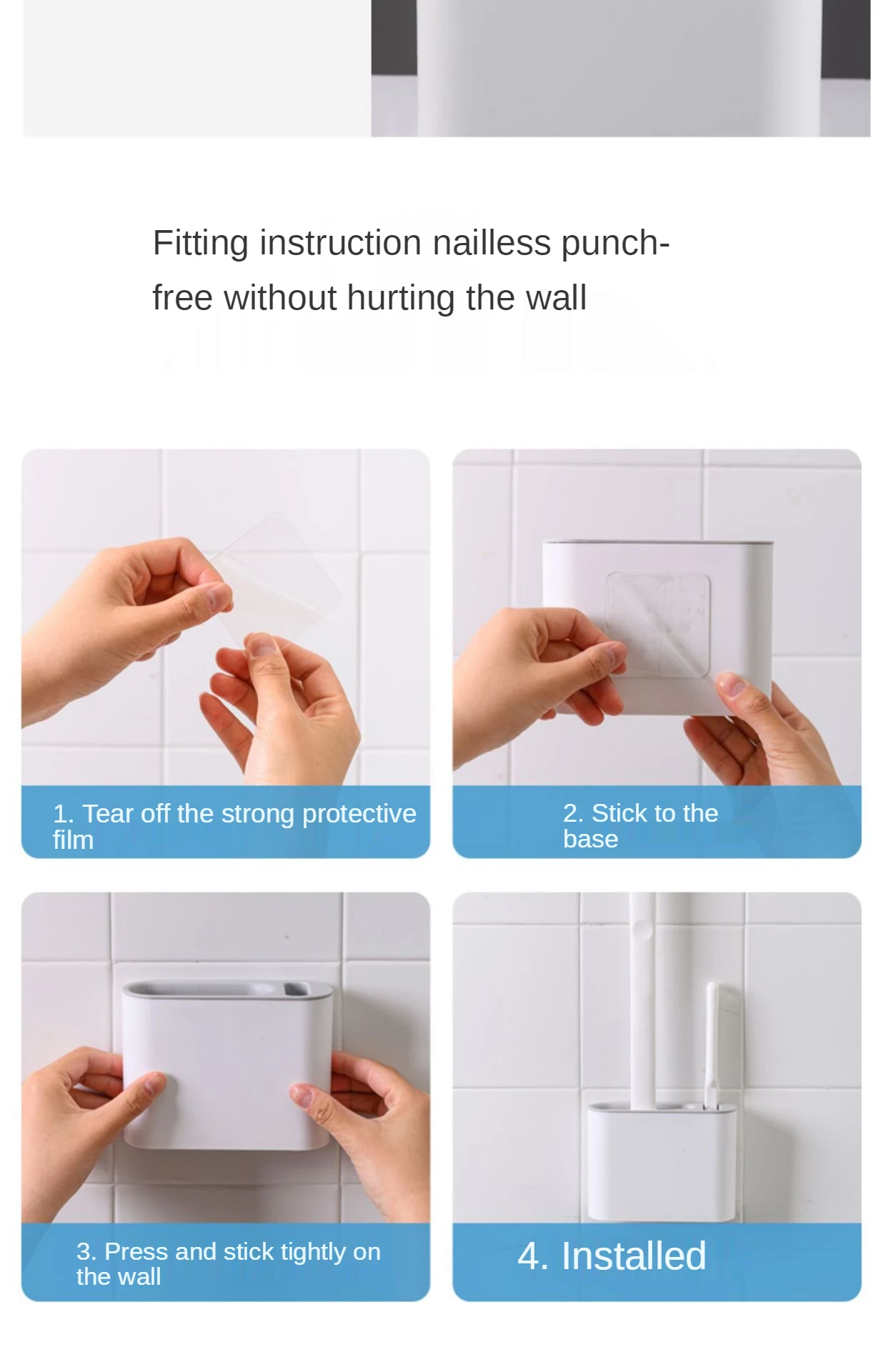 Fitting instruction nailless punch-free without hurting the wall

1. Tear off the strong protective film

2. Stick to the base

3. Press and stick tightly on the wall

4. Installed