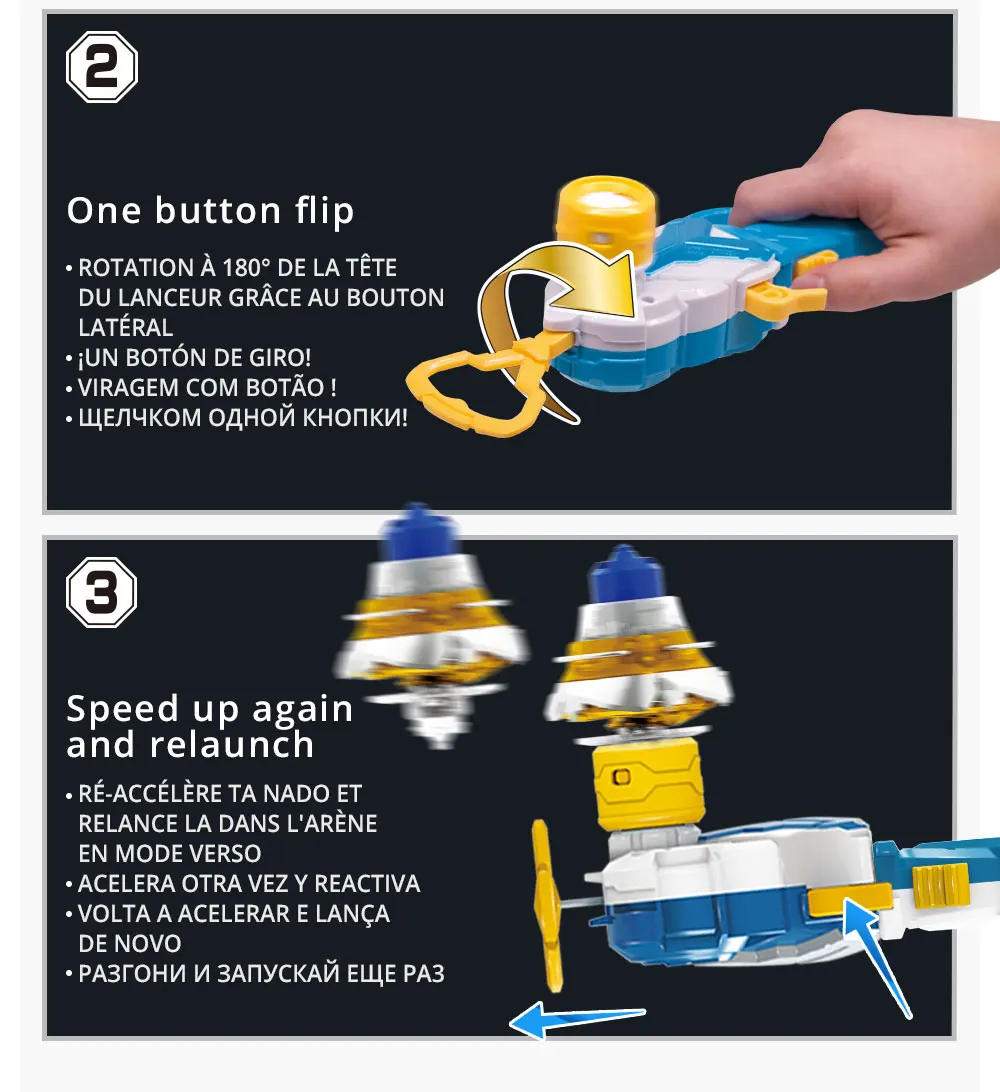 2

One button flip

• ROTATION À 180° DE LA TÊTE DU LANCEUR GRÂCE AU BOUTON LATÉRAL
• ¡UN BOTÓN DE GIRO!
• VIRAGEM COM BOTÃO !
• ЩЕЛЧКОМ ОДНОЙ КНОПКИ!

3

Speed up again and relaunch

• RÉ-ACCÉLÈRE TA NADO ET RELANCE LA DANS L'ARÈNE EN MODE VERSO
• ACELERA OTRA VEZ Y REACTIVA
• VOLTA A ACELERAR E LANÇA DE NOVO
• РАЗГОНИ И ЗАПУСКАЙ ЕЩЕ РАЗ