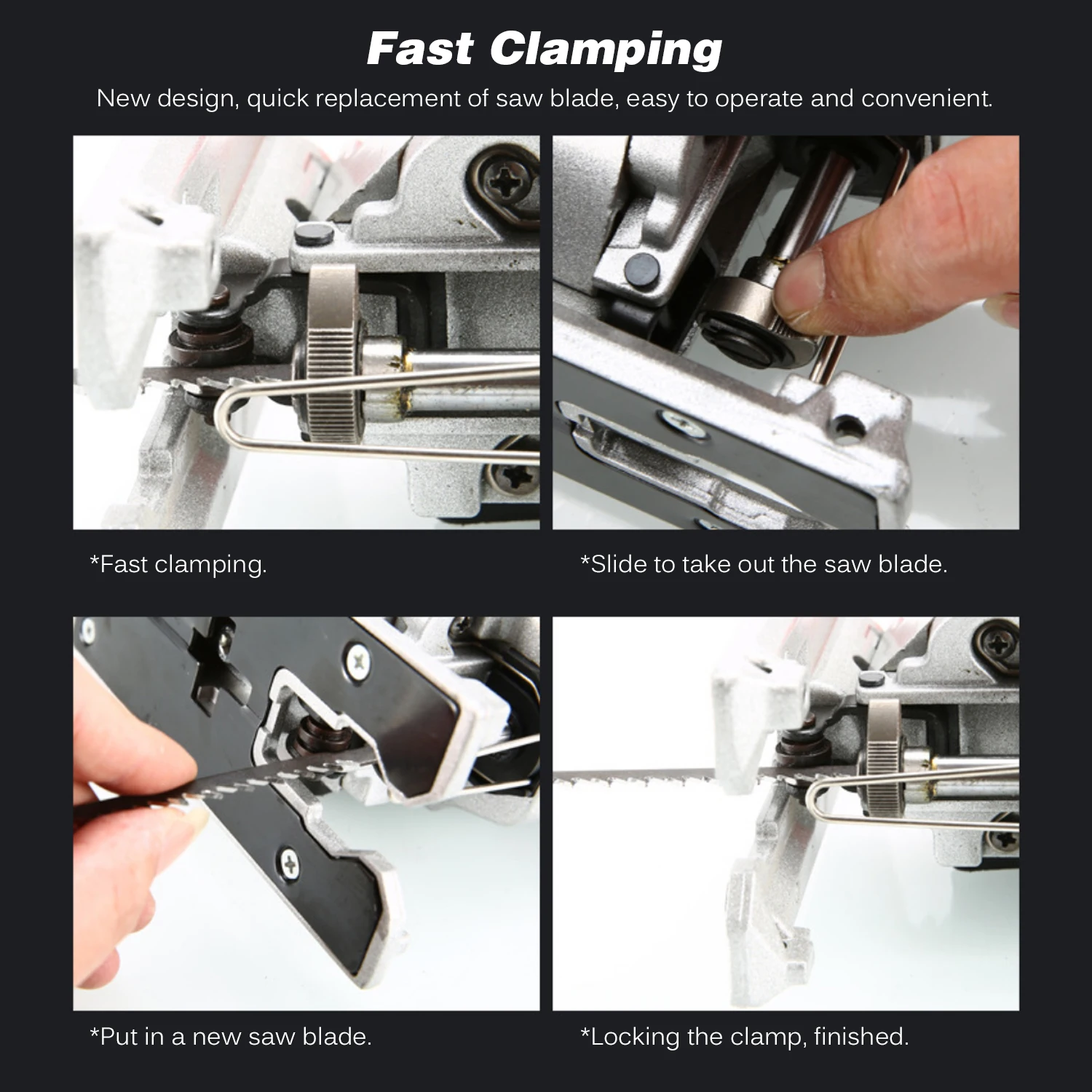 Fast Clamping

New design, quick replacement of saw blade, easy to operate and convenient.

*Fast clamping.

*Slide to take out the saw blade.

*Put in a new saw blade.

*Locking the clamp, finished.