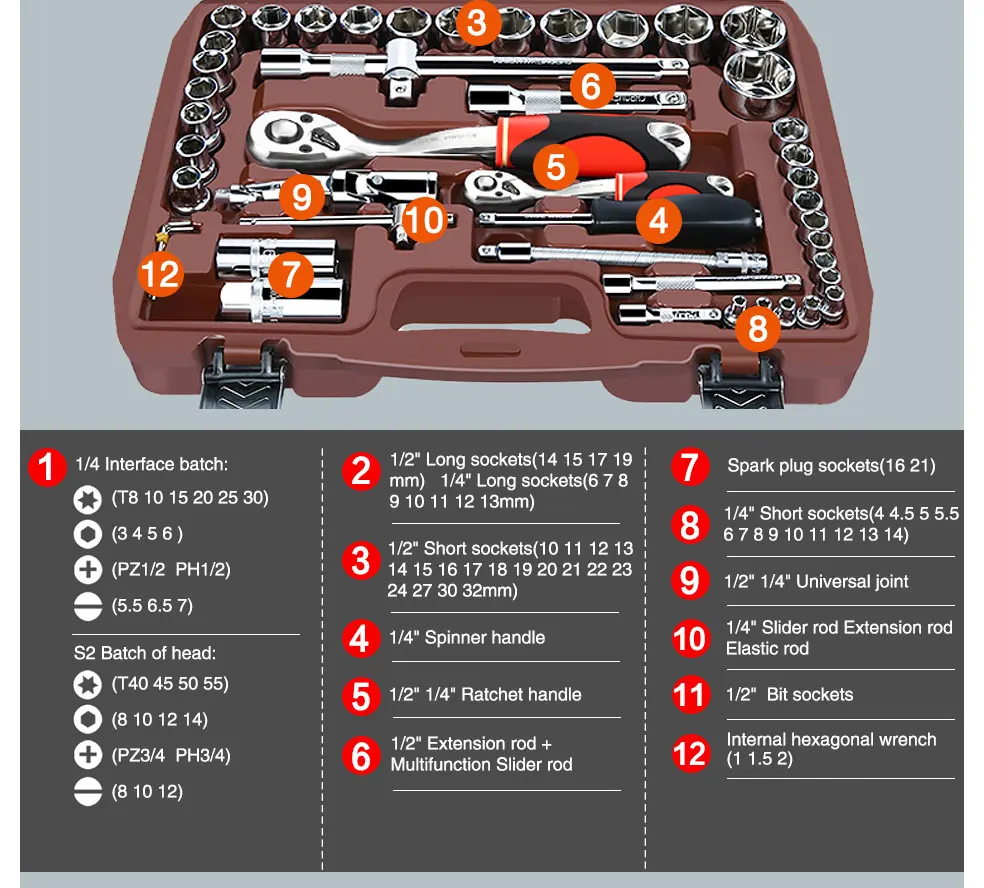 3
6
5
9
10
4
12
7
8

1 1/4 Interface batch:
(T8 10 15 20 25 30)
(3 4 5 6 )
(PZ1/2 PH1/2)
(5.5 6.5 7)

S2 Batch of head:
(T40 45 50 55)
(8 10 12 14)
(PZ3/4 PH3/4)
(8 10 12)

2 1/2" Long sockets(14 15 17 19 mm) 1/4" Long sockets(6 7 8 9 10 11 12 13mm)

3 1/2" Short sockets(10 11 12 13 14 15 16 17 18 19 20 21 22 23 24 27 30 32mm)

4 1/4" Spinner handle

5 1/2" 1/4" Ratchet handle

6 1/2" Extension rod + Multifunction Slider rod

7 Spark plug sockets(16 21)

8 1/4" Short sockets(4 4.5 5 5.5 6 7 8 9 10 11 12 13 14)

9 1/2" 1/4" Universal joint

10 1/4" Slider rod Extension rod Elastic rod

11 1/2" Bit sockets

12 Internal hexagonal wrench (1 1.5 2)