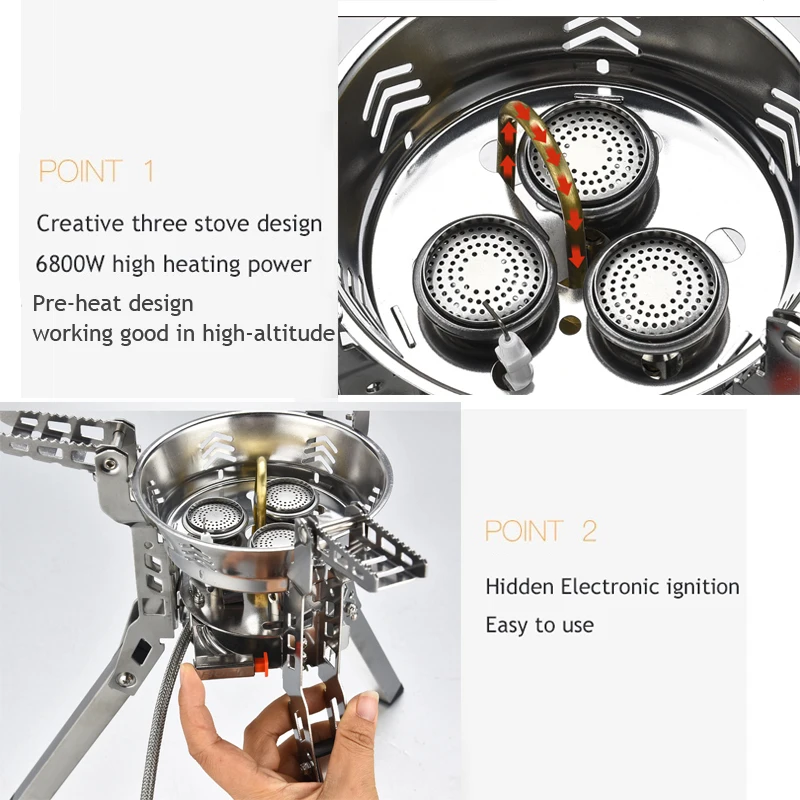 POINT 1

Creative three stove design

6800W high heating power

Pre-heat design
working good in high-altitude

POINT 2

Hidden Electronic ignition

Easy to use