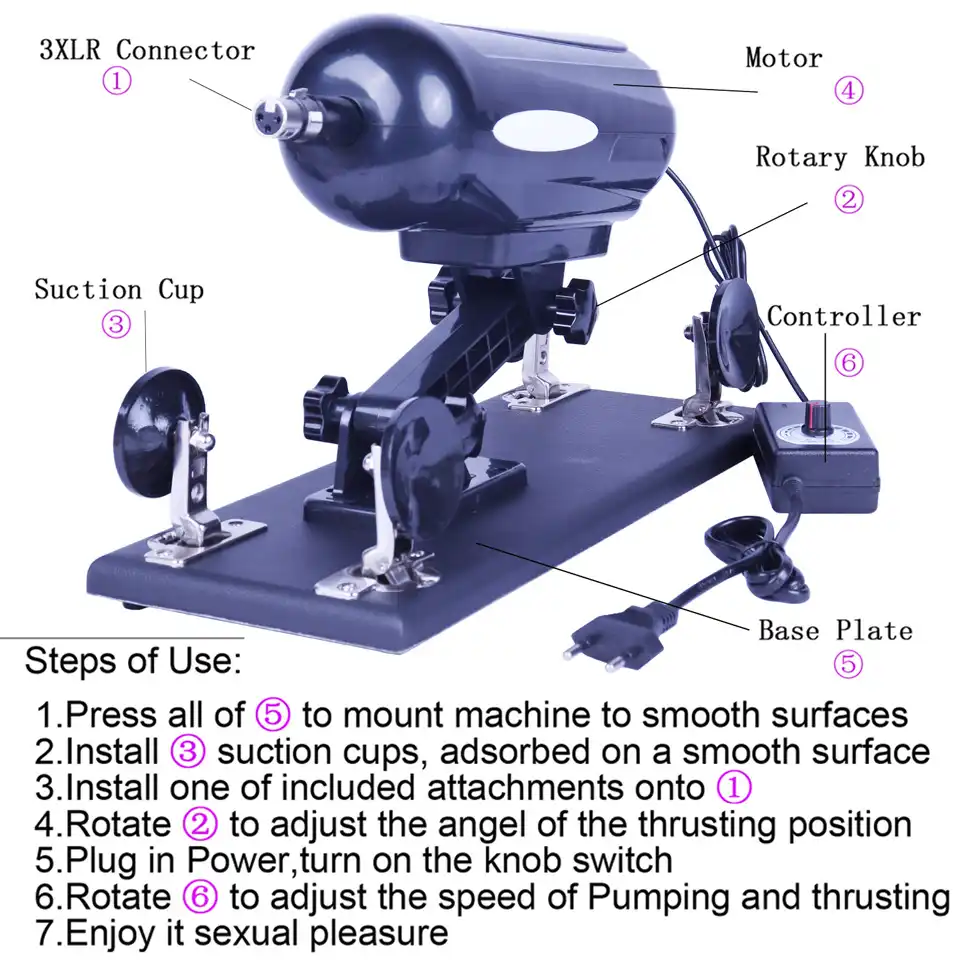 3XLR Connector
①

Motor
④

Rotary Knob
②

Suction Cup
③

Controller
⑥

Base Plate
⑤

Steps of Use:

1.Press all of ⑤ to mount machine to smooth surfaces
2.Install ③ suction cups, adsorbed on a smooth surface
3.Install one of included attachments onto ①
4.Rotate ② to adjust the angel of the thrusting position
5.Plug in Power,turn on the knob switch
6.Rotate ⑥ to adjust the speed of Pumping and thrusting
7.Enjoy it sexual pleasure